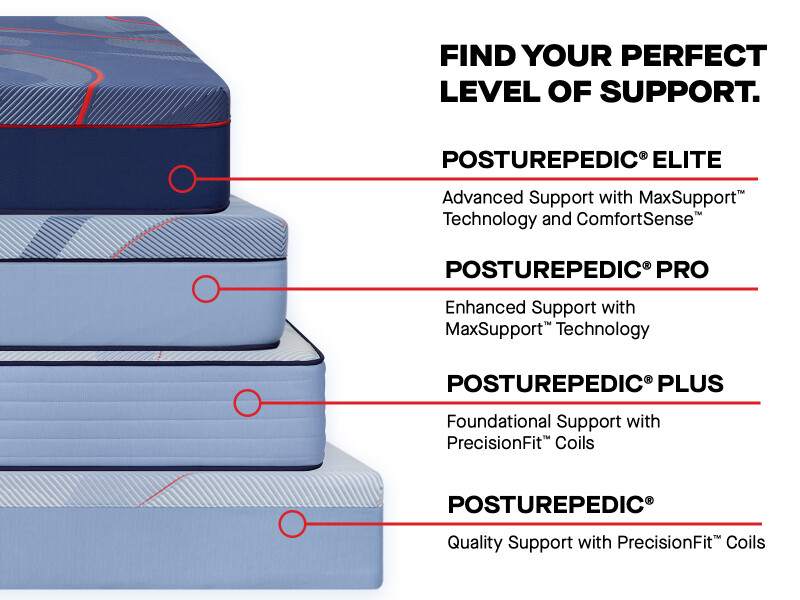 FIND YOUR PERFECT LEVEL OF SUPPORT.

POSTUREPEDIC® ELITE

Advanced Support with MaxSupport™ Technology and ComfortSense™

POSTUREPEDIC® PRO

Enhanced Support with MaxSupport™ Technology

POSTUREPEDIC® PLUS

Foundational Support with PrecisionFit™ Coils

POSTUREPEDIC®

Quality Support with PrecisionFit™ Coils