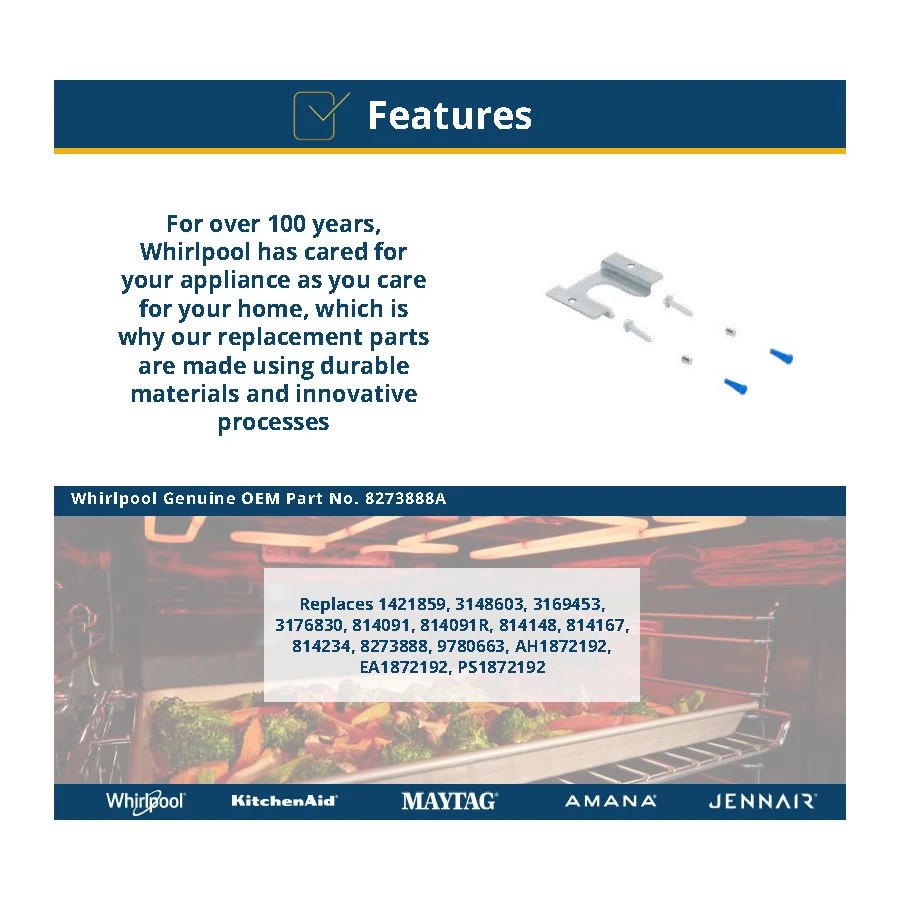 Features

For over 100 years, Whirlpool has cared for your appliance as you care for your home, which is why our replacement parts are made using durable materials and innovative processes

Whirlpool Genuine OEM Part No. 8273888A

Replaces 1421859, 3148603, 3169453, 3176830, 814091, 814091R, 814148, 814167, 814234, 8273888, 9780663, AH1872192, EA1872192, PS1872192

Whirlpool KitchenAid MAYTAG AMANA JENNAIR