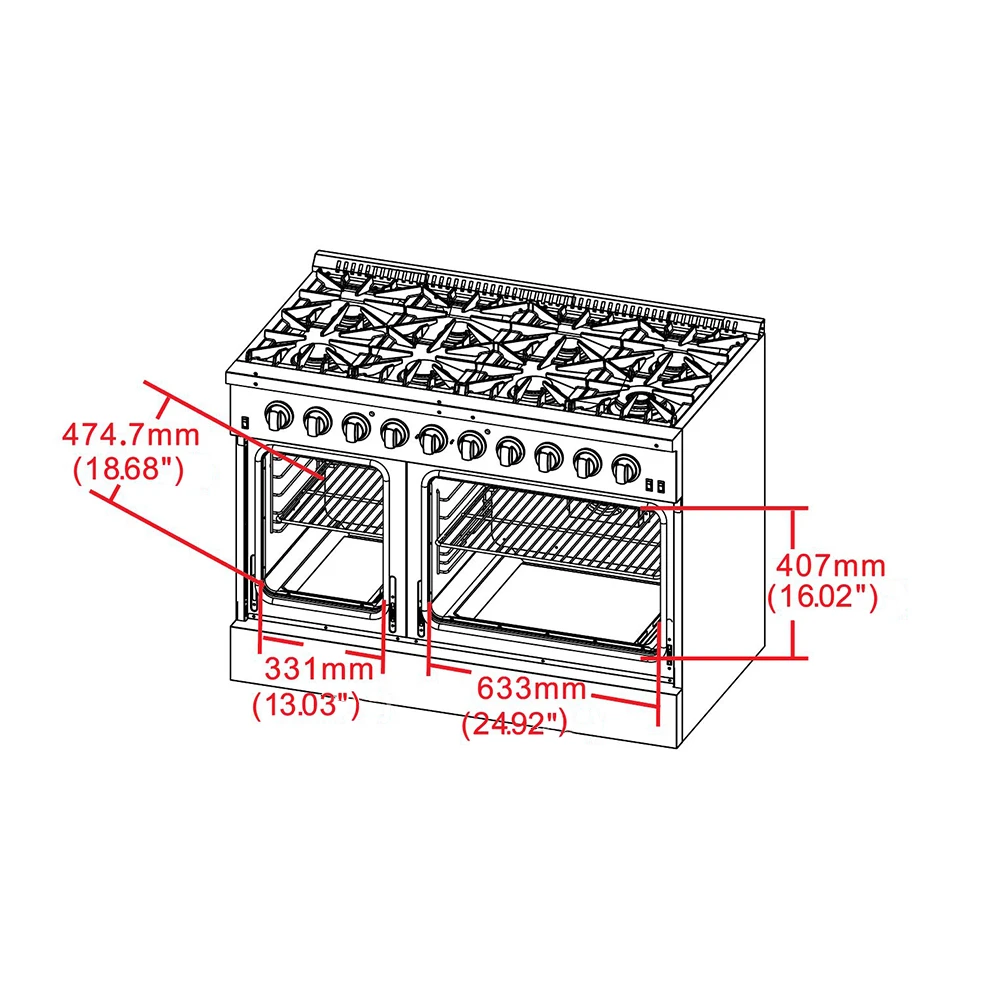 474.7mm
(18.68")

407mm
(16.02")

331mm
(13.03")

633mm
(24.92")