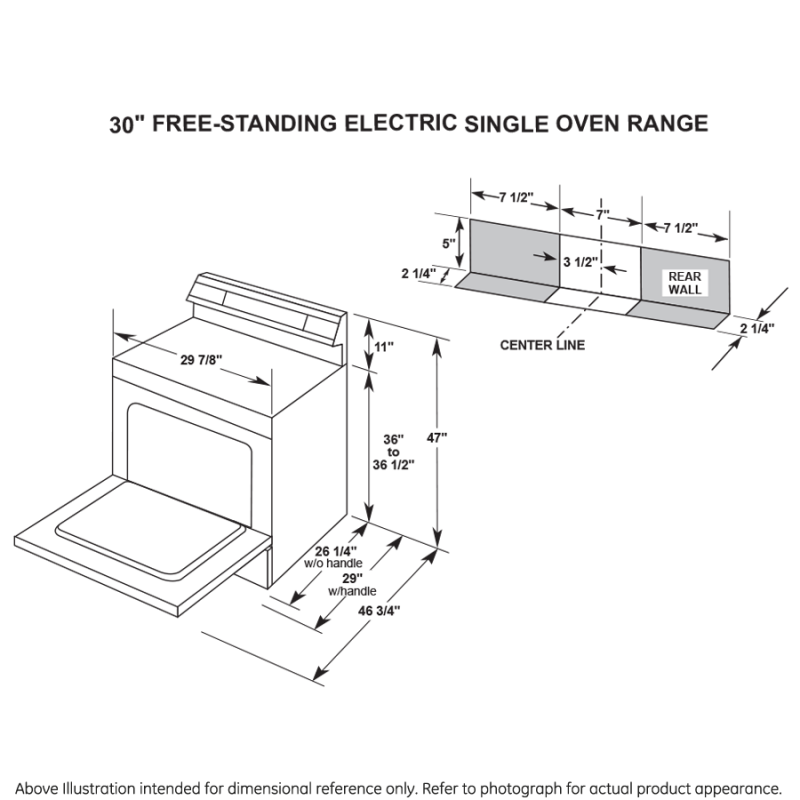 30" FREE-STANDING ELECTRIC SINGLE OVEN RANGE

7 1/2"
7"
7 1/2"
5"
3 1/2"
2 1/4"
REAR WALL
2 1/4"
CENTER LINE

29 7/8"
11"
36" to 36 1/2"
47"
26 1/4" w/o handle
29" w/handle
46 3/4"

Above Illustration intended for dimensional reference only. Refer to photograph for actual product appearance.