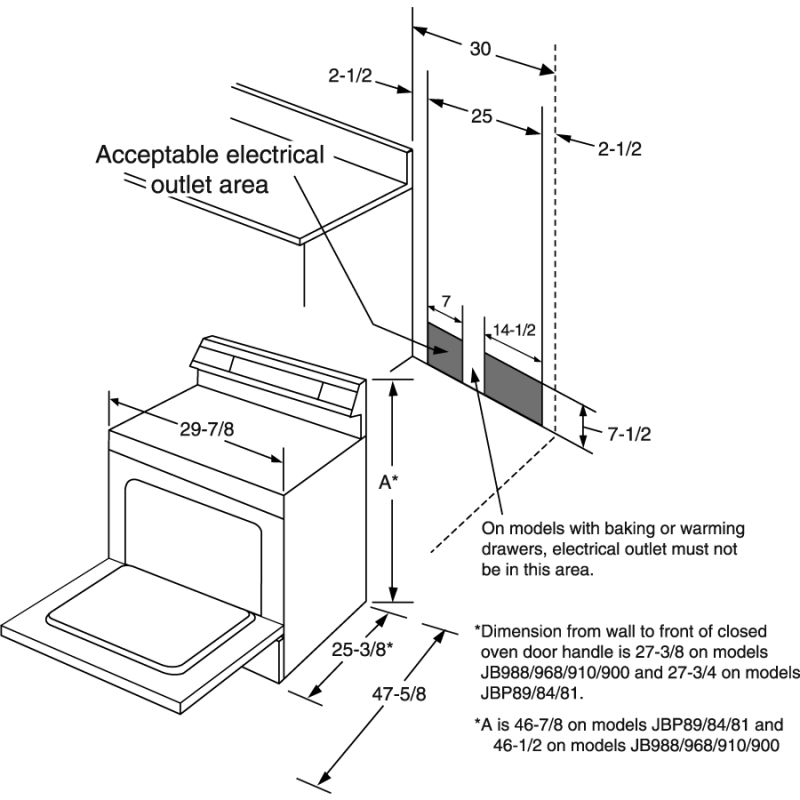 30

2-1/2

25

2-1/2

Acceptable electrical outlet area

7

14-1/2

7-1/2

29-7/8

A*

On models with baking or warming drawers, electrical outlet must not be in this area.

25-3/8*

47-5/8

*Dimension from wall to front of closed oven door handle is 27-3/8 on models JB988/968/910/900 and 27-3/4 on models JBP89/84/81.

*A is 46-7/8 on models JBP89/84/81 and 46-1/2 on models JB988/968/910/900