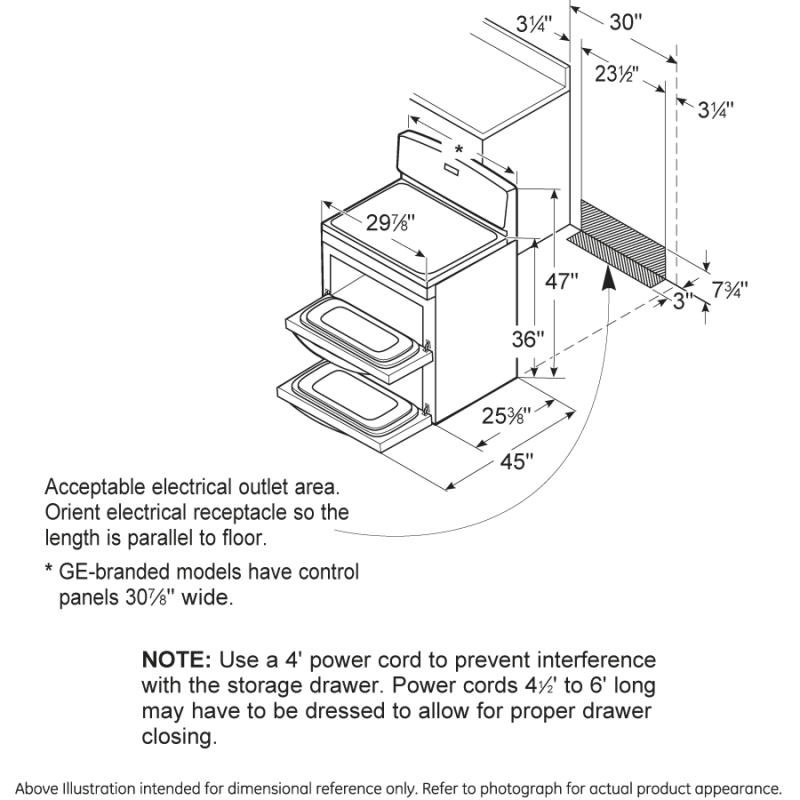 3¼"

30"

23½"

3¼"

*

29⅞"

47"

36"

7¾"

3"

25⅜"

45"

Acceptable electrical outlet area. Orient electrical receptacle so the length is parallel to floor.

* GE-branded models have control panels 30⅞" wide.

**NOTE:** Use a 4' power cord to prevent interference with the storage drawer. Power cords 4½' to 6' long may have to be dressed to allow for proper drawer closing.

Above Illustration intended for dimensional reference only. Refer to photograph for actual product appearance.