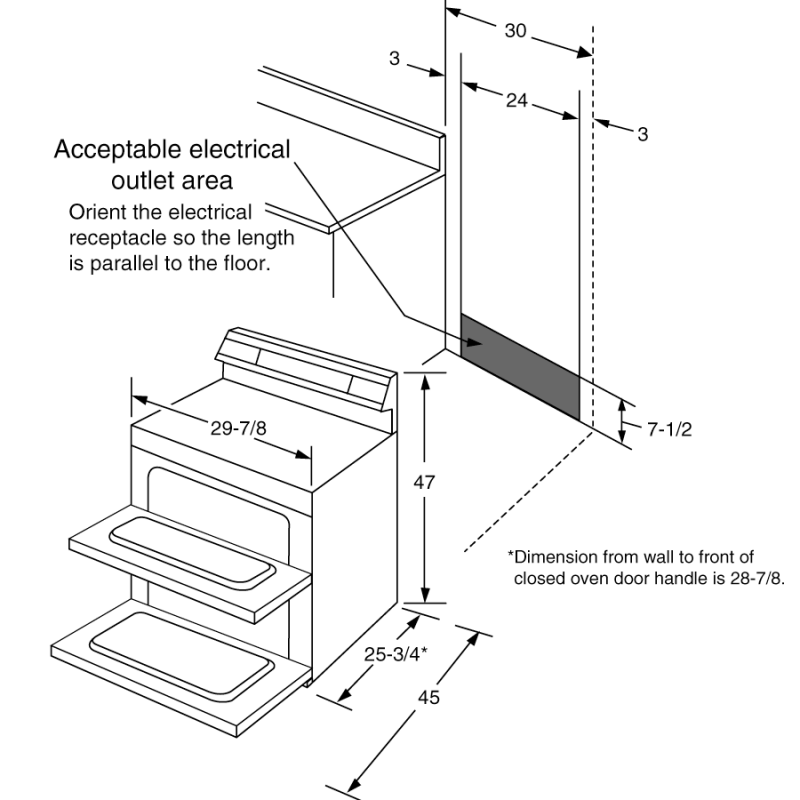 30

3

24

3

Acceptable electrical outlet area

Orient the electrical receptacle so the length is parallel to the floor.

29-7/8

47

7-1/2

*Dimension from wall to front of closed oven door handle is 28-7/8.

25-3/4*

45