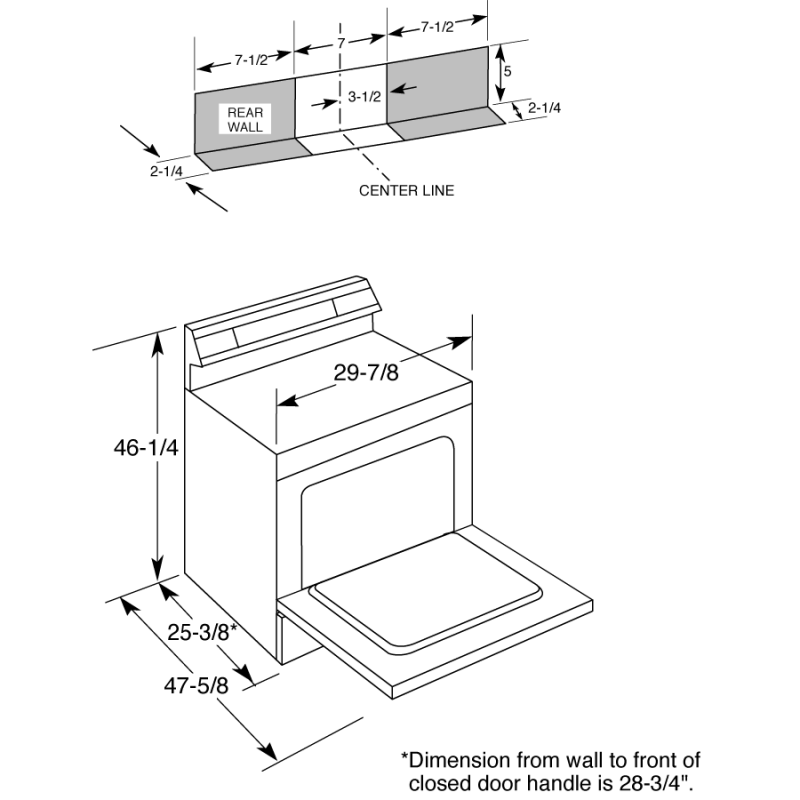 7-1/2
7
7-1/2
5
REAR WALL
3-1/2
2-1/4
2-1/4
CENTER LINE

29-7/8
46-1/4
25-3/8*
47-5/8

*Dimension from wall to front of closed door handle is 28-3/4".