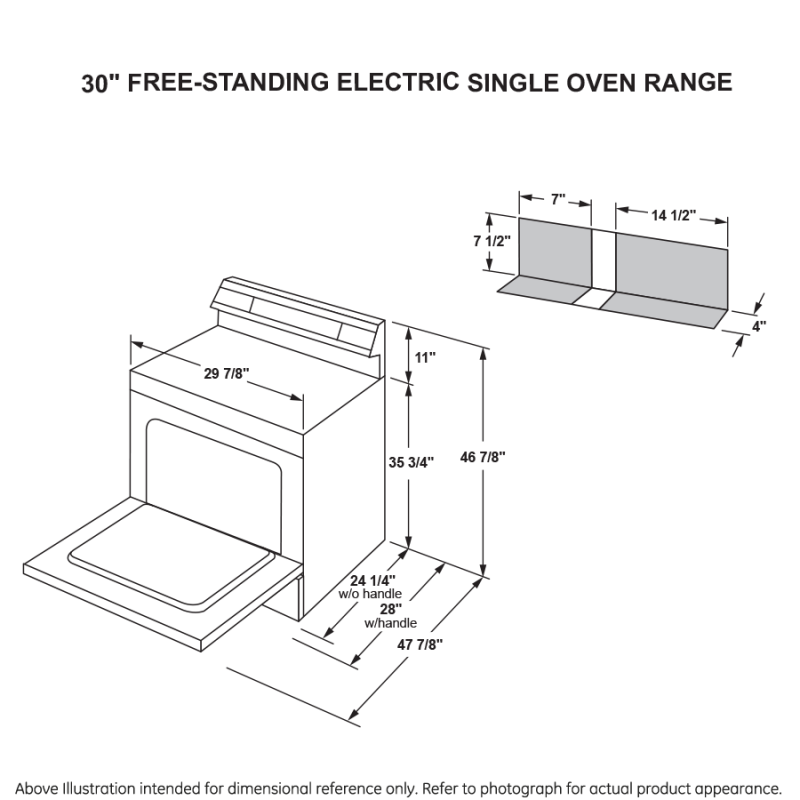 30" FREE-STANDING ELECTRIC SINGLE OVEN RANGE

7"

14 1/2"

7 1/2"

4"

29 7/8"

11"

35 3/4"

46 7/8"

24 1/4"
w/o handle

28"
w/handle

47 7/8"

Above Illustration intended for dimensional reference only. Refer to photograph for actual product appearance.