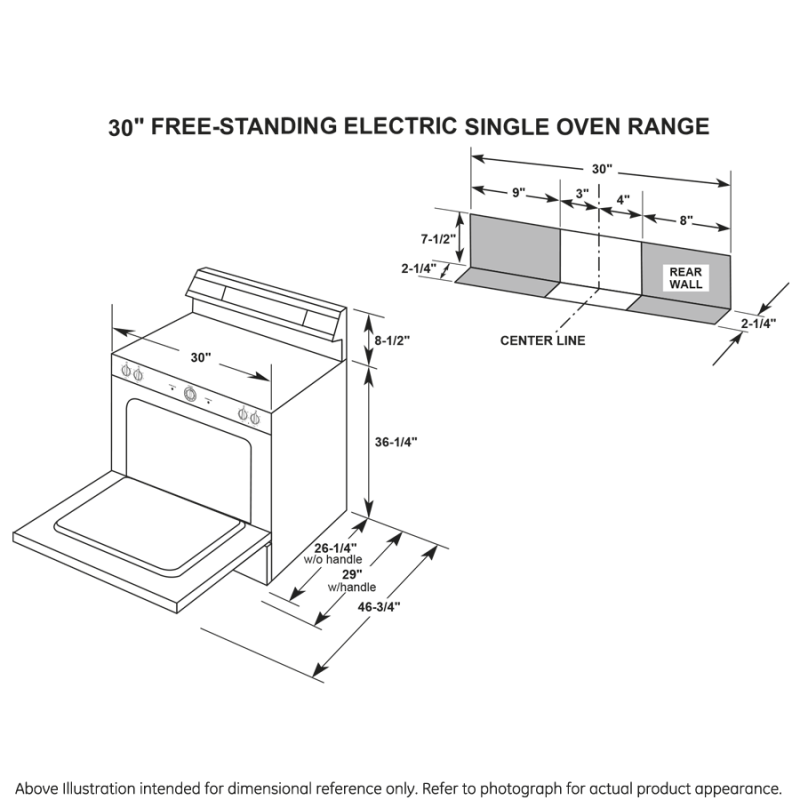 30" FREE-STANDING ELECTRIC SINGLE OVEN RANGE

30"

9"

3"

4"

8"

7-1/2"

2-1/4"

REAR WALL

2-1/4"

CENTER LINE

30"

8-1/2"

36-1/4"

26-1/4" w/o handle

29" w/handle

46-3/4"

Above Illustration intended for dimensional reference only. Refer to photograph for actual product appearance.