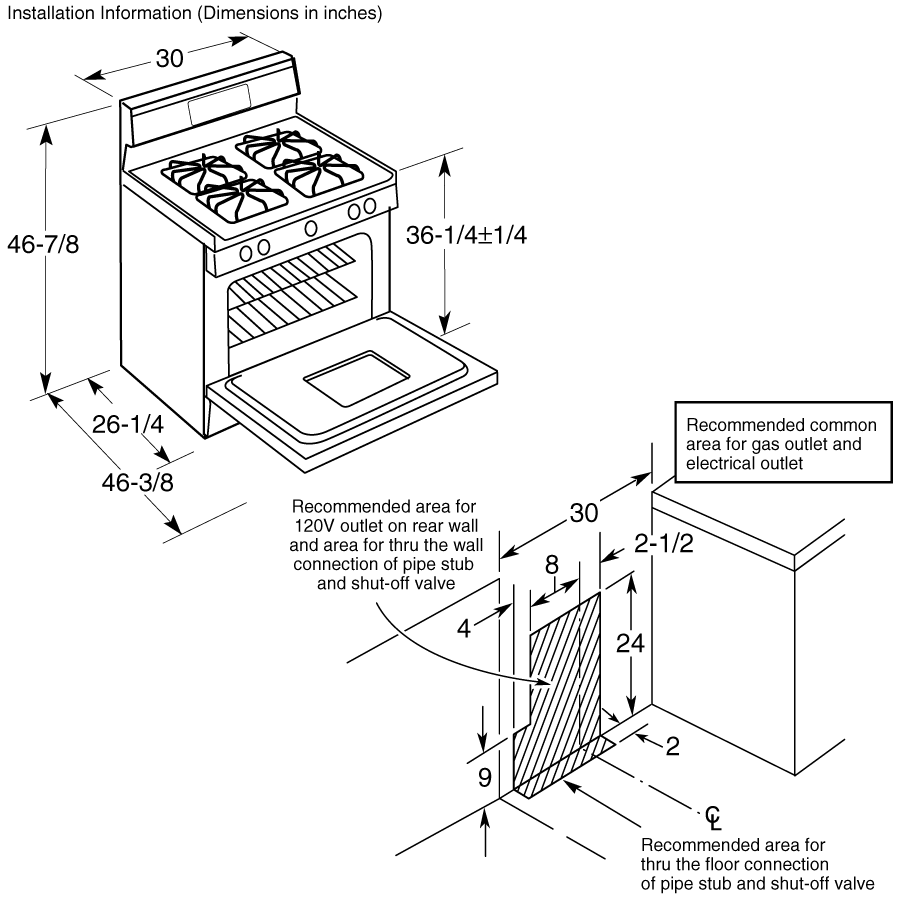 Installation Information (Dimensions in inches)

30

46-7/8

36-1/4±1/4

26-1/4

46-3/8

Recommended common area for gas outlet and electrical outlet

Recommended area for 120V outlet on rear wall and area for thru the wall connection of pipe stub and shut-off valve

30

8

2-1/2

4

24

2

9

℄

Recommended area for thru the floor connection of pipe stub and shut-off valve