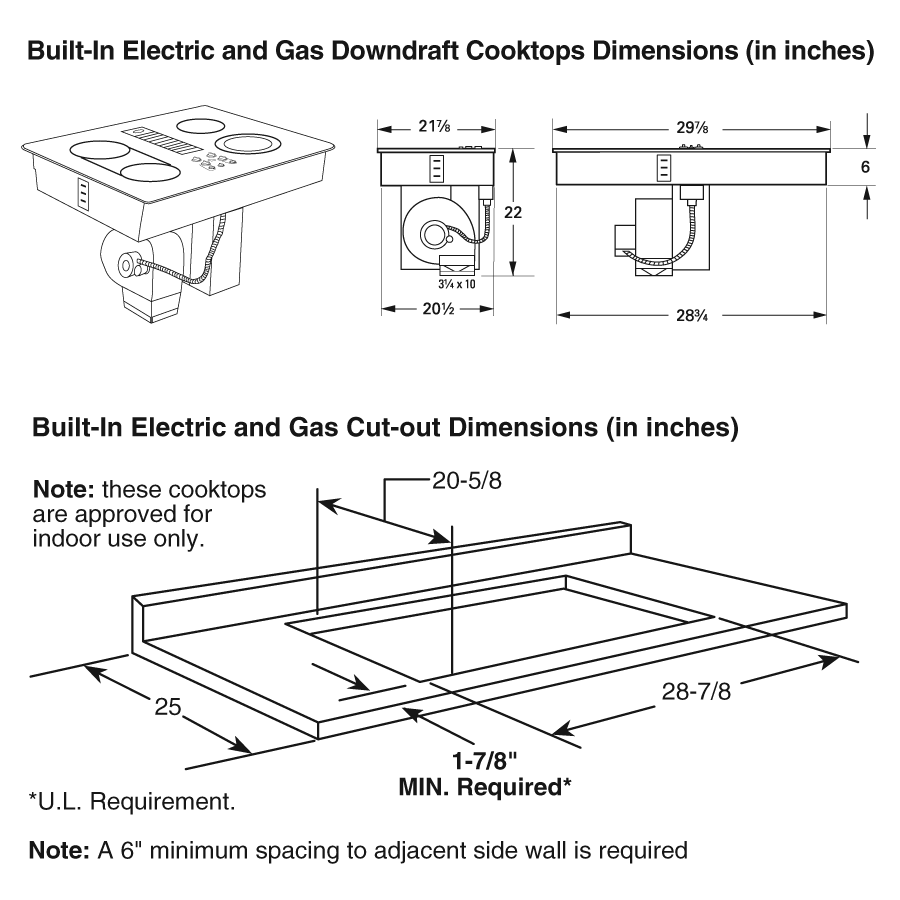 Built-In Electric and Gas Downdraft Cooktops Dimensions (in inches)

21⅞

22

3¼ x 10

20½

29⅞

6

28¾

Built-In Electric and Gas Cut-out Dimensions (in inches)

Note: these cooktops are approved for indoor use only.

20-5/8

25

28-7/8

1-7/8" MIN. Required*

*U.L. Requirement.

Note: A 6" minimum spacing to adjacent side wall is required