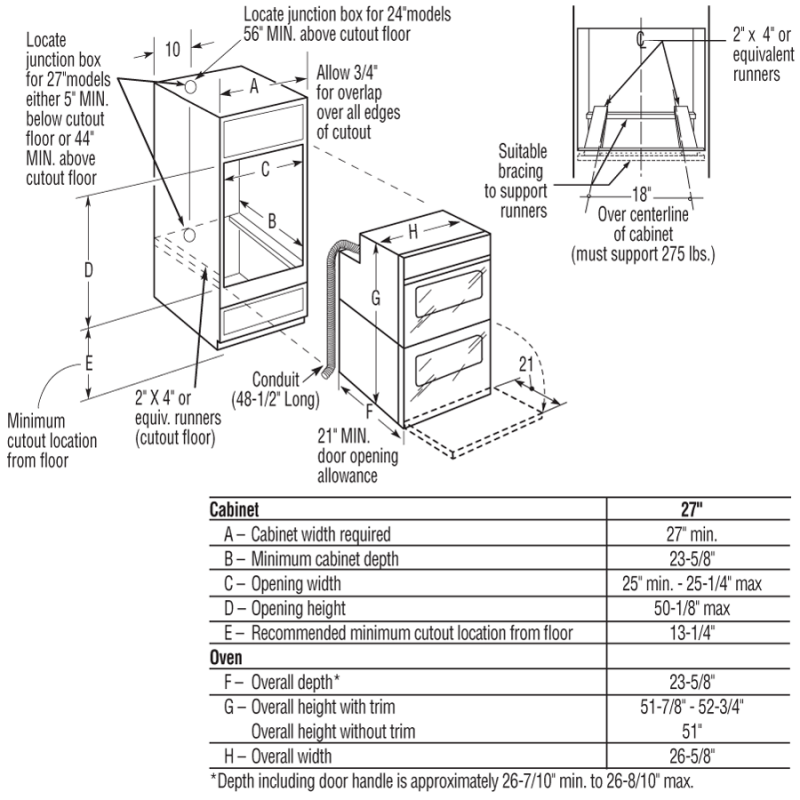 Locate junction box for 24"models 56" MIN. above cutout floor

Locate junction box for 27"models either 5" MIN. below cutout floor or 44" MIN. above cutout floor

10

A

Allow 3/4" for overlap over all edges of cutout

C

B

D

E

Minimum cutout location from floor

2" X 4" or equiv. runners (cutout floor)

Conduit (48-1/2" Long)

H

G

F

21

21" MIN. door opening allowance

C

2" x 4" or equivalent runners

Suitable bracing to support runners

18"

Over centerline of cabinet (must support 275 lbs.)

| Cabinet | 27" |
|---|---|
| A – Cabinet width required | 27" min. |
| B – Minimum cabinet depth | 23-5/8" |
| C – Opening width | 25" min. - 25-1/4" max |
| D – Opening height | 50-1/8" max |
| E – Recommended minimum cutout location from floor | 13-1/4" |
| Oven | |
| F – Overall depth* | 23-5/8" |
| G – Overall height with trim | 51-7/8" - 52-3/4" |
| Overall height without trim | 51" |
| H – Overall width | 26-5/8" |

*Depth including door handle is approximately 26-7/10" min. to 26-8/10" max.