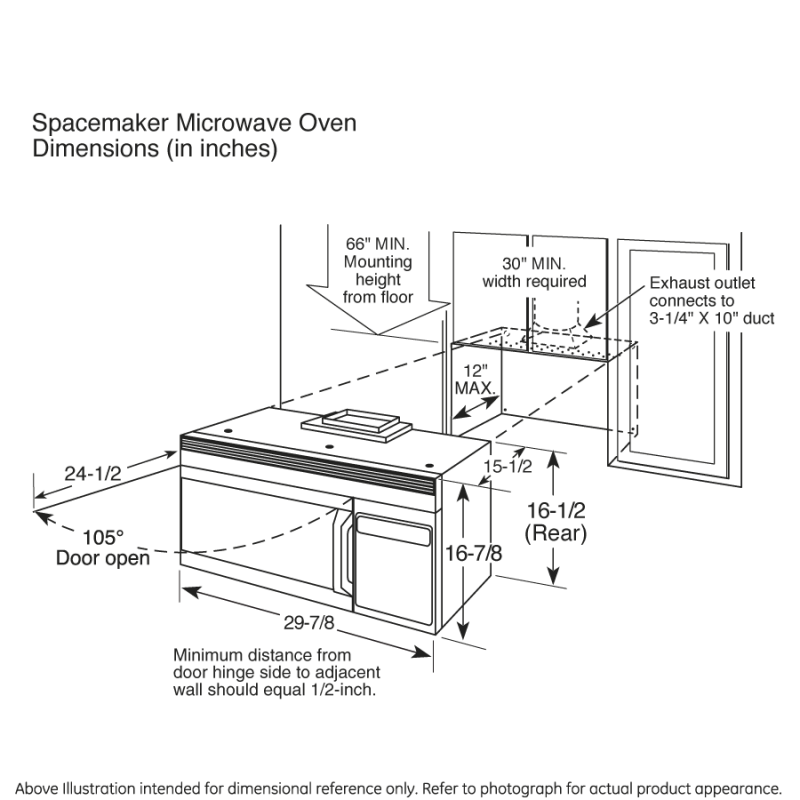 Spacemaker Microwave Oven
Dimensions (in inches)

66" MIN.
Mounting
height
from floor

30" MIN.
width required

Exhaust outlet
connects to
3-1/4" X 10" duct

12"
MAX.

24-1/2

15-1/2

16-1/2
(Rear)

105°
Door open

16-7/8

29-7/8

Minimum distance from
door hinge side to adjacent
wall should equal 1/2-inch.

Above Illustration intended for dimensional reference only. Refer to photograph for actual product appearance.