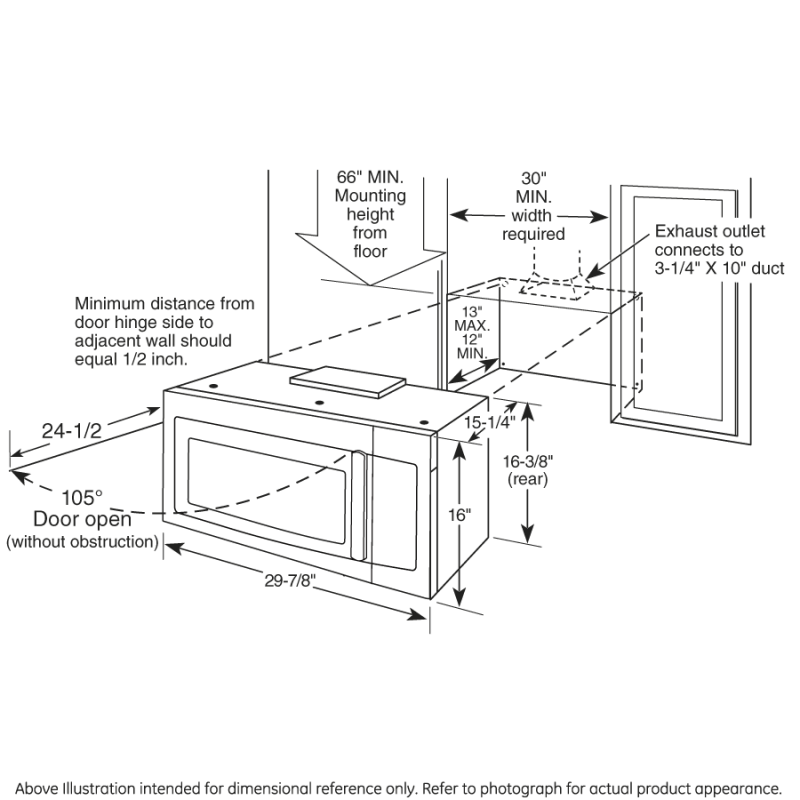 66" MIN. Mounting height from floor

30" MIN. width required

Exhaust outlet connects to 3-1/4" X 10" duct

Minimum distance from door hinge side to adjacent wall should equal 1/2 inch.

13" MAX. 12" MIN.

24-1/2

15-1/4"

16-3/8" (rear)

105° Door open (without obstruction)

16"

29-7/8"

Above Illustration intended for dimensional reference only. Refer to photograph for actual product appearance.