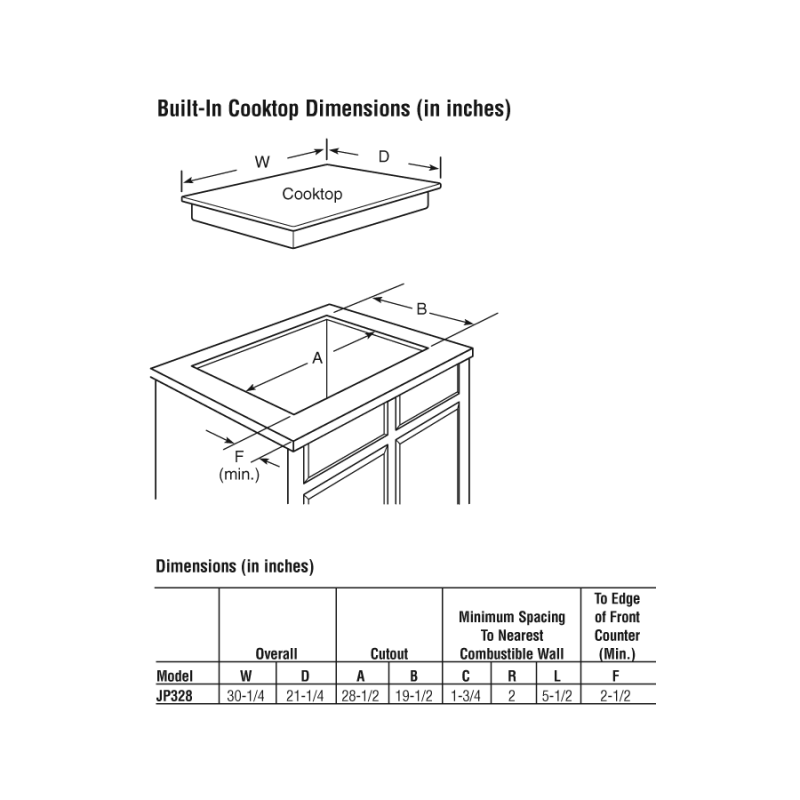 Built-In Cooktop Dimensions (in inches)

W
D
Cooktop

B
A
F
(min.)

Dimensions (in inches)

| | Overall | | Cutout | | Minimum Spacing To Nearest Combustible Wall | | | To Edge of Front Counter (Min.) |
|---|---|---|---|---|---|---|---|---|
| Model | W | D | A | B | C | R | L | F |
| JP328 | 30-1/4 | 21-1/4 | 28-1/2 | 19-1/2 | 1-3/4 | 2 | 5-1/2 | 2-1/2 |