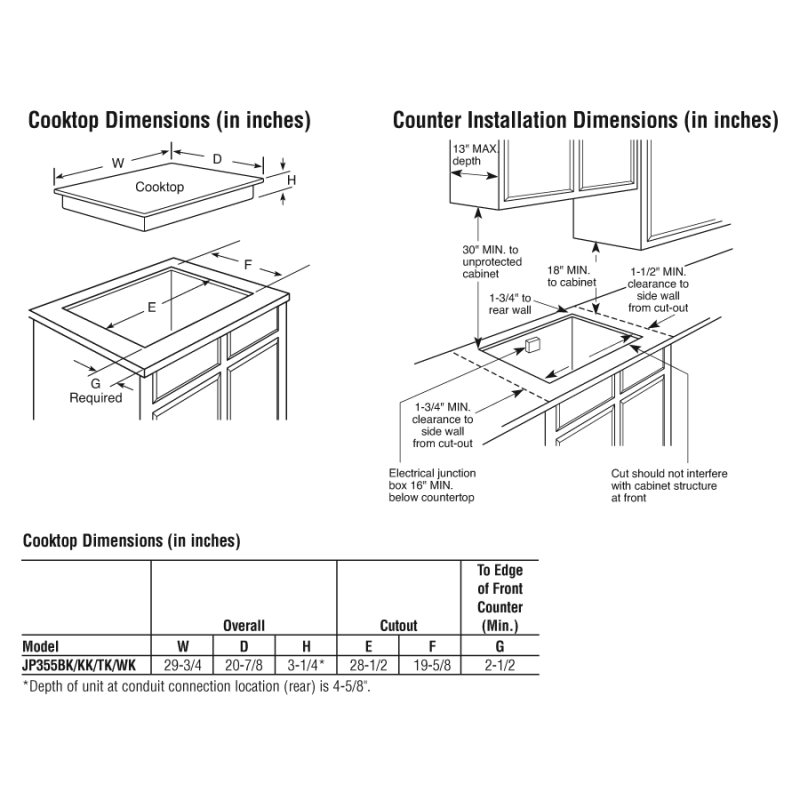 Cooktop Dimensions (in inches)

W
D
H
Cooktop
F
E
G
Required

Counter Installation Dimensions (in inches)

13" MAX. depth
30" MIN. to unprotected cabinet
18" MIN. to cabinet
1-1/2" MIN. clearance to side wall from cut-out
1-3/4" to rear wall
1-3/4" MIN. clearance to side wall from cut-out
Electrical junction box 16" MIN. below countertop
Cut should not interfere with cabinet structure at front

Cooktop Dimensions (in inches)

| | Overall | | | Cutout | | To Edge of Front Counter (Min.) |
|---|---|---|---|---|---|---|
| Model | W | D | H | E | F | G |
| JP355BK/KK/TK/WK | 29-3/4 | 20-7/8 | 3-1/4* | 28-1/2 | 19-5/8 | 2-1/2 |

*Depth of unit at conduit connection location (rear) is 4-5/8".