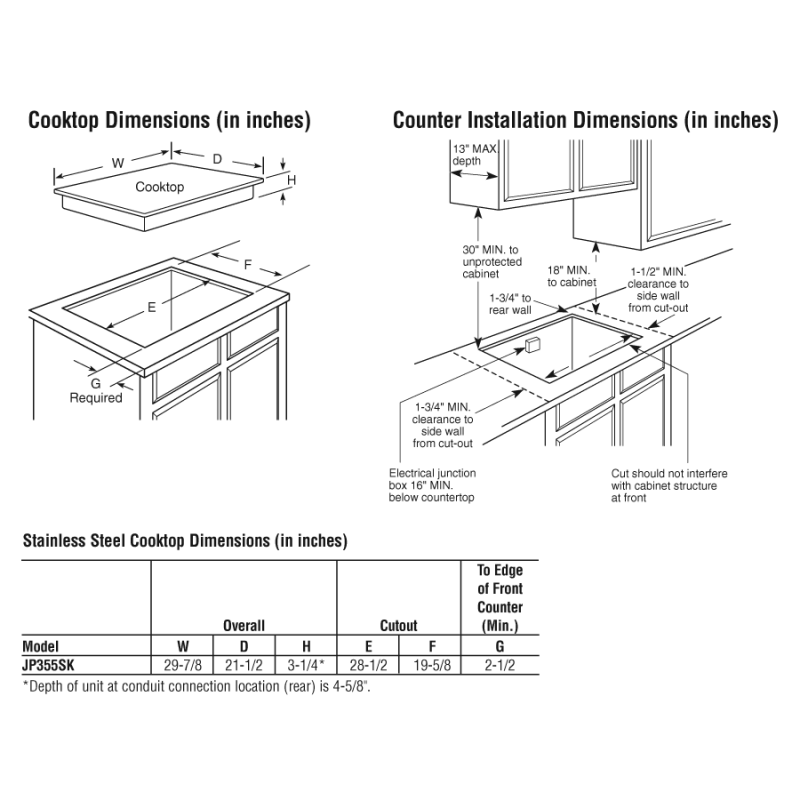 Cooktop Dimensions (in inches)

W
D
H
Cooktop
F
E
G
Required

Counter Installation Dimensions (in inches)

13" MAX depth
30" MIN. to unprotected cabinet
18" MIN. to cabinet
1-1/2" MIN. clearance to side wall from cut-out
1-3/4" to rear wall
1-3/4" MIN. clearance to side wall from cut-out
Electrical junction box 16" MIN. below countertop
Cut should not interfere with cabinet structure at front

Stainless Steel Cooktop Dimensions (in inches)

| | Overall | | | Cutout | | To Edge of Front Counter (Min.) |
|---|---|---|---|---|---|---|
| Model | W | D | H | E | F | G |
| JP355SK | 29-7/8 | 21-1/2 | 3-1/4* | 28-1/2 | 19-5/8 | 2-1/2 |

*Depth of unit at conduit connection location (rear) is 4-5/8".