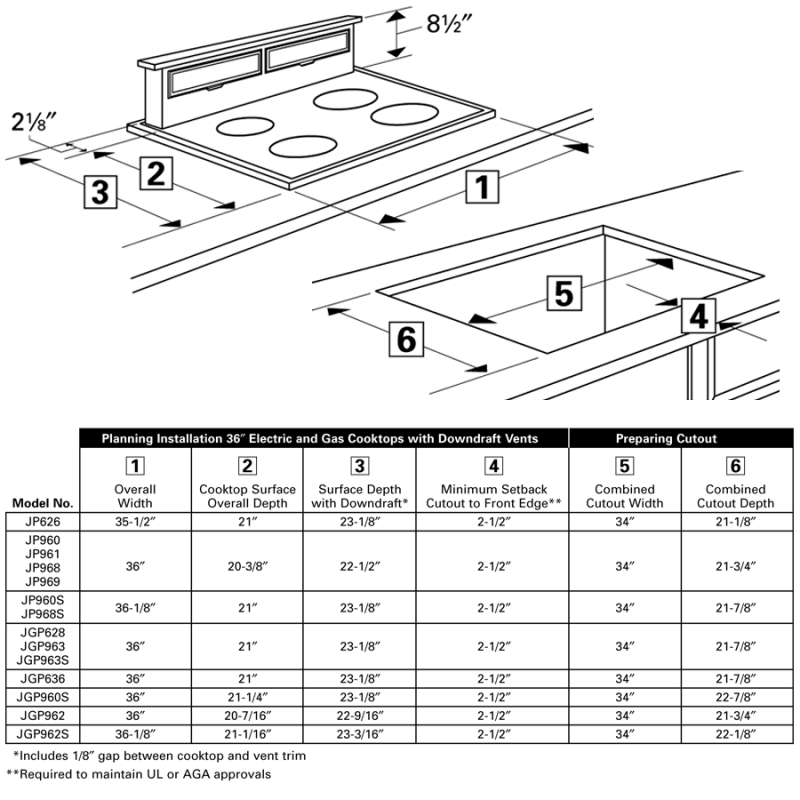 8½″

2⅛″

2

3

1

5

4

6

| | Planning Installation 36″ Electric and Gas Cooktops with Downdraft Vents | | | | Preparing Cutout | |
|---|---|---|---|---|---|---|
| Model No. | 1 Overall Width | 2 Cooktop Surface Overall Depth | 3 Surface Depth with Downdraft* | 4 Minimum Setback Cutout to Front Edge** | 5 Combined Cutout Width | 6 Combined Cutout Depth |
| JP626 | 35-1/2″ | 21″ | 23-1/8″ | 2-1/2″ | 34″ | 21-1/8″ |
| JP960 JP961 JP968 JP969 | 36″ | 20-3/8″ | 22-1/2″ | 2-1/2″ | 34″ | 21-3/4″ |
| JP960S JP968S | 36-1/8″ | 21″ | 23-1/8″ | 2-1/2″ | 34″ | 21-7/8″ |
| JGP628 JGP963 JGP963S | 36″ | 21″ | 23-1/8″ | 2-1/2″ | 34″ | 21-7/8″ |
| JGP636 | 36″ | 21″ | 23-1/8″ | 2-1/2″ | 34″ | 21-7/8″ |
| JGP960S | 36″ | 21-1/4″ | 23-1/8″ | 2-1/2″ | 34″ | 22-7/8″ |
| JGP962 | 36″ | 20-7/16″ | 22-9/16″ | 2-1/2″ | 34″ | 21-3/4″ |
| JGP962S | 36-1/8″ | 21-1/16″ | 23-3/16″ | 2-1/2″ | 34″ | 22-1/8″ |

*Includes 1/8″ gap between cooktop and vent trim
**Required to maintain UL or AGA approvals