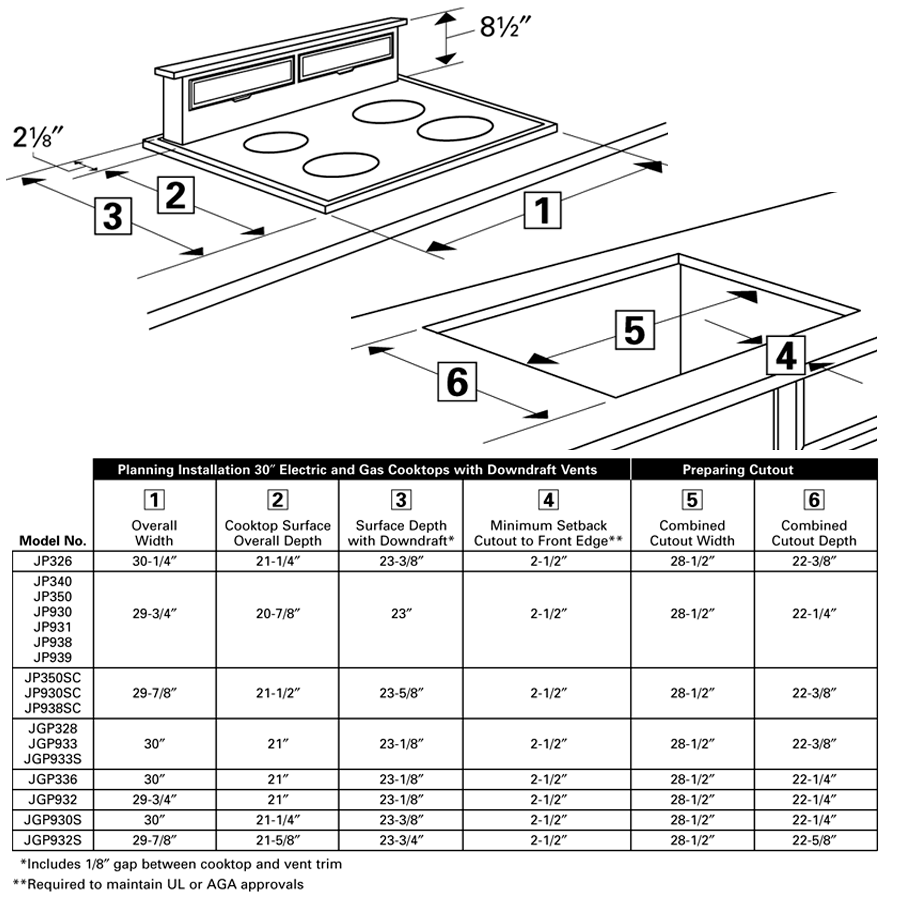 8½″

2⅛″

3

2

1

5

4

6

| | Planning Installation 30″ Electric and Gas Cooktops with Downdraft Vents | | | | Preparing Cutout | |
|---|---|---|---|---|---|---|
| Model No. | 1 Overall Width | 2 Cooktop Surface Overall Depth | 3 Surface Depth with Downdraft* | 4 Minimum Setback Cutout to Front Edge** | 5 Combined Cutout Width | 6 Combined Cutout Depth |
| JP326 | 30-1/4″ | 21-1/4″ | 23-3/8″ | 2-1/2″ | 28-1/2″ | 22-3/8″ |
| JP340 JP350 JP930 JP931 JP938 JP939 | 29-3/4″ | 20-7/8″ | 23″ | 2-1/2″ | 28-1/2″ | 22-1/4″ |
| JP350SC JP930SC JP938SC | 29-7/8″ | 21-1/2″ | 23-5/8″ | 2-1/2″ | 28-1/2″ | 22-3/8″ |
| JGP328 JGP933 JGP933S | 30″ | 21″ | 23-1/8″ | 2-1/2″ | 28-1/2″ | 22-3/8″ |
| JGP336 | 30″ | 21″ | 23-1/8″ | 2-1/2″ | 28-1/2″ | 22-1/4″ |
| JGP932 | 29-3/4″ | 21″ | 23-1/8″ | 2-1/2″ | 28-1/2″ | 22-1/4″ |
| JGP930S | 30″ | 21-1/4″ | 23-3/8″ | 2-1/2″ | 28-1/2″ | 22-1/4″ |
| JGP932S | 29-7/8″ | 21-5/8″ | 23-3/4″ | 2-1/2″ | 28-1/2″ | 22-5/8″ |

*Includes 1/8″ gap between cooktop and vent trim
**Required to maintain UL or AGA approvals