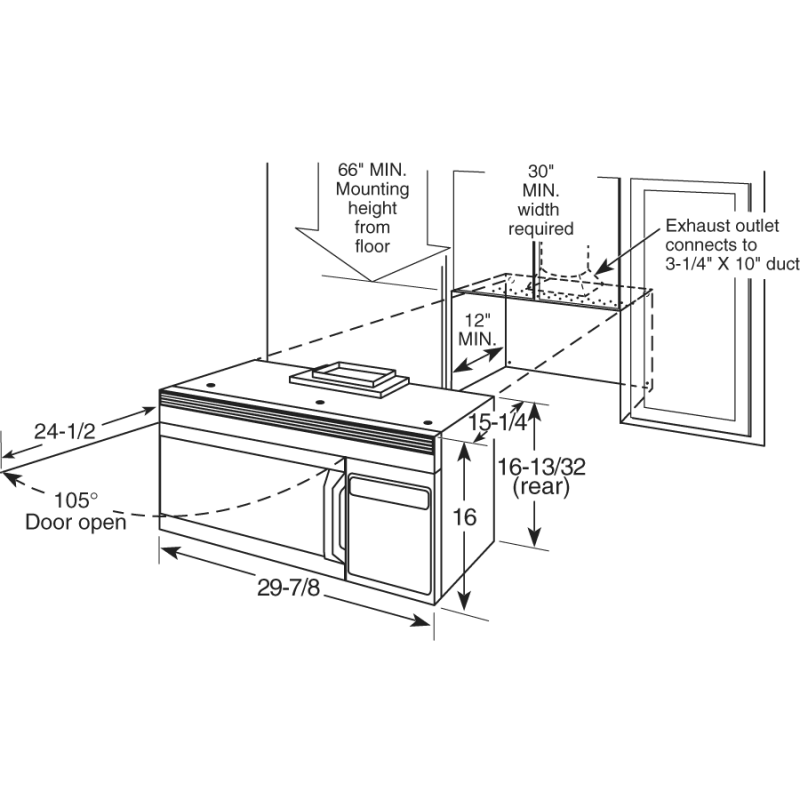 66" MIN. Mounting height from floor

30" MIN. width required

Exhaust outlet connects to 3-1/4" X 10" duct

12" MIN.

24-1/2

105° Door open

15-1/4

16-13/32 (rear)

16

29-7/8