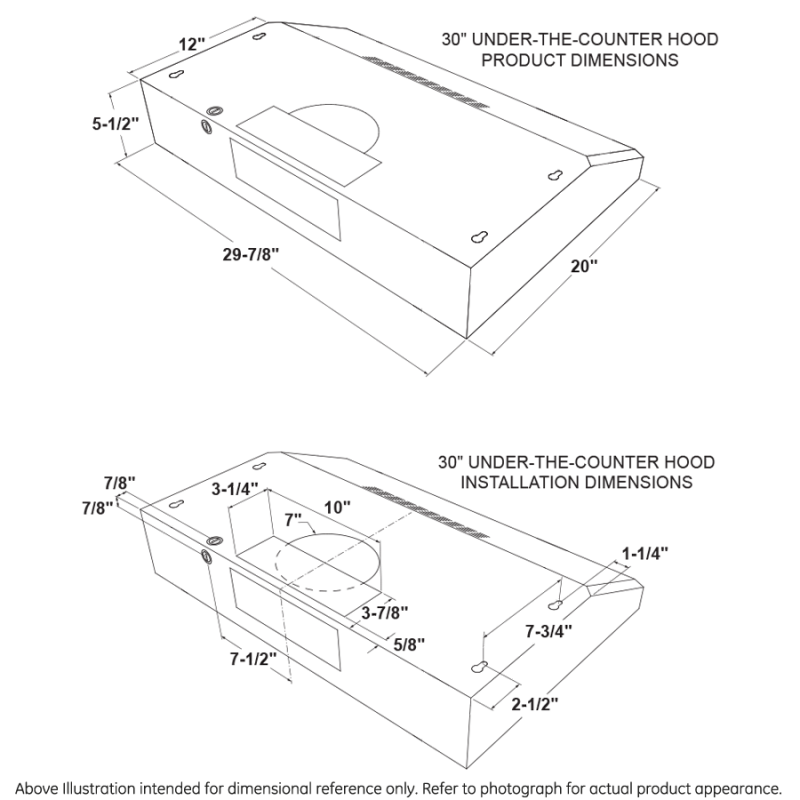 30" UNDER-THE-COUNTER HOOD
PRODUCT DIMENSIONS

12"

5-1/2"

29-7/8"

20"

30" UNDER-THE-COUNTER HOOD
INSTALLATION DIMENSIONS

7/8"

7/8"

3-1/4"

10"

7"

1-1/4"

3-7/8"

5/8"

7-3/4"

7-1/2"

2-1/2"

Above Illustration intended for dimensional reference only. Refer to photograph for actual product appearance.