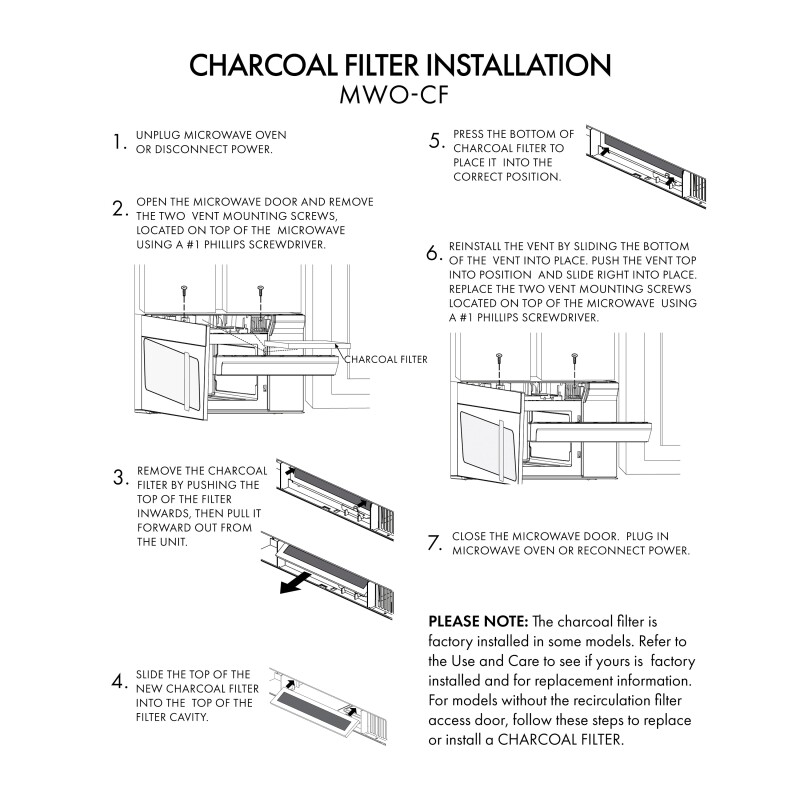 CHARCOAL FILTER INSTALLATION
MWO-CF

1. UNPLUG MICROWAVE OVEN OR DISCONNECT POWER.

2. OPEN THE MICROWAVE DOOR AND REMOVE THE TWO VENT MOUNTING SCREWS, LOCATED ON TOP OF THE MICROWAVE USING A #1 PHILLIPS SCREWDRIVER.

CHARCOAL FILTER

3. REMOVE THE CHARCOAL FILTER BY PUSHING THE TOP OF THE FILTER INWARDS, THEN PULL IT FORWARD OUT FROM THE UNIT.

4. SLIDE THE TOP OF THE NEW CHARCOAL FILTER INTO THE TOP OF THE FILTER CAVITY.

5. PRESS THE BOTTOM OF CHARCOAL FILTER TO PLACE IT INTO THE CORRECT POSITION.

6. REINSTALL THE VENT BY SLIDING THE BOTTOM OF THE VENT INTO PLACE. PUSH THE VENT TOP INTO POSITION AND SLIDE RIGHT INTO PLACE. REPLACE THE TWO VENT MOUNTING SCREWS LOCATED ON TOP OF THE MICROWAVE USING A #1 PHILLIPS SCREWDRIVER.

7. CLOSE THE MICROWAVE DOOR. PLUG IN MICROWAVE OVEN OR RECONNECT POWER.

PLEASE NOTE: The charcoal filter is factory installed in some models. Refer to the Use and Care to see if yours is factory installed and for replacement information. For models without the recirculation filter access door, follow these steps to replace or install a CHARCOAL FILTER.