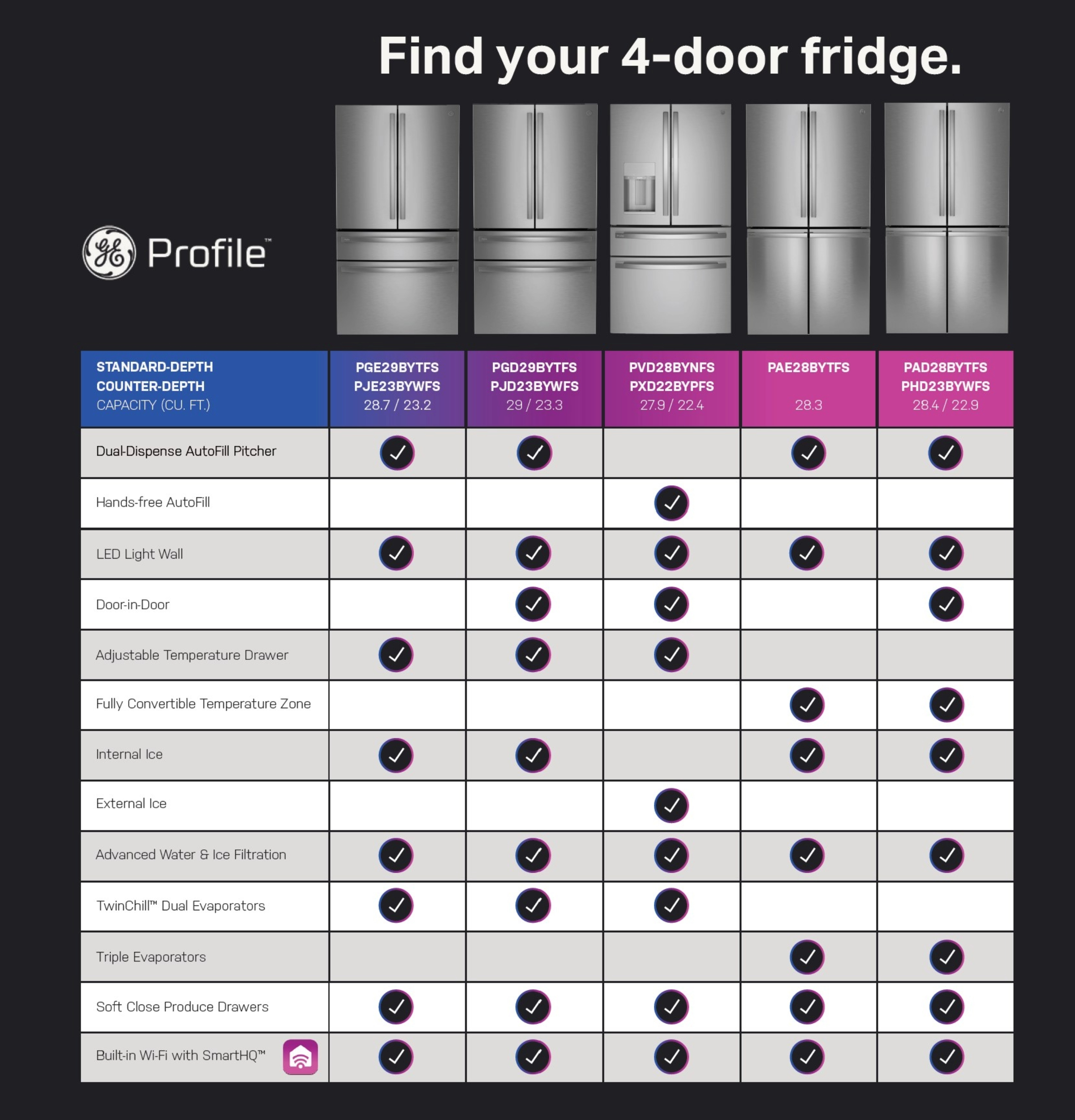 Find your 4-door fridge.

GE Profile™

| STANDARD-DEPTH COUNTER-DEPTH CAPACITY (CU. FT.) | PGE29BYTFS PJE23BYWFS 28.7 / 23.2 | PGD29BYTFS PJD23BYWFS 29 / 23.3 | PVD28BYNFS PXD22BYPFS 27.9 / 22.4 | PAE28BYTFS 28.3 | PAD28BYTFS PHD23BYWFS 28.4 / 22.9 |
|---|---|---|---|---|---|
| Dual-Dispense AutoFill Pitcher | ✓ | ✓ | | ✓ | ✓ |
| Hands-free AutoFill | | | ✓ | | |
| LED Light Wall | ✓ | ✓ | ✓ | ✓ | ✓ |
| Door-in-Door | | ✓ | ✓ | | ✓ |
| Adjustable Temperature Drawer | ✓ | ✓ | ✓ | | |
| Fully Convertible Temperature Zone | | | | ✓ | ✓ |
| Internal Ice | ✓ | ✓ | | ✓ | ✓ |
| External Ice | | | ✓ | | |
| Advanced Water & Ice Filtration | ✓ | ✓ | ✓ | ✓ | ✓ |
| TwinChill™ Dual Evaporators | ✓ | ✓ | ✓ | | |
| Triple Evaporators | | | | ✓ | ✓ |
| Soft Close Produce Drawers | ✓ | ✓ | ✓ | ✓ | ✓ |
| Built-in Wi-Fi with SmartHQ™ | ✓ | ✓ | ✓ | ✓ | ✓ |