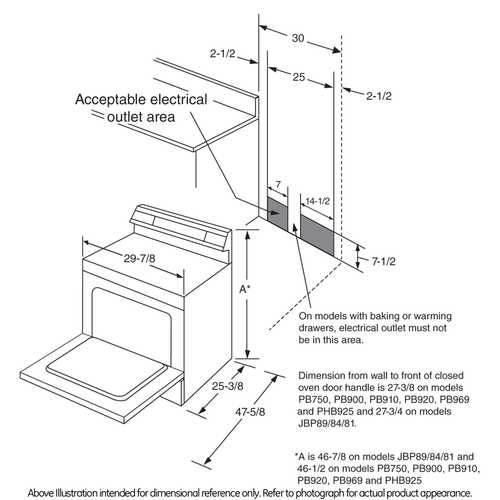 30

2-1/2

25

2-1/2

Acceptable electrical outlet area

7

14-1/2

7-1/2

29-7/8

A*

On models with baking or warming drawers, electrical outlet must not be in this area.

25-3/8

47-5/8

Dimension from wall to front of closed oven door handle is 27-3/8 on models PB750, PB900, PB910, PB920, PB969 and PHB925 and 27-3/4 on models JBP89/84/81.

*A is 46-7/8 on models JBP89/84/81 and 46-1/2 on models PB750, PB900, PB910, PB920, PB969 and PHB925

Above Illustration intended for dimensional reference only. Refer to photograph for actual product appearance.