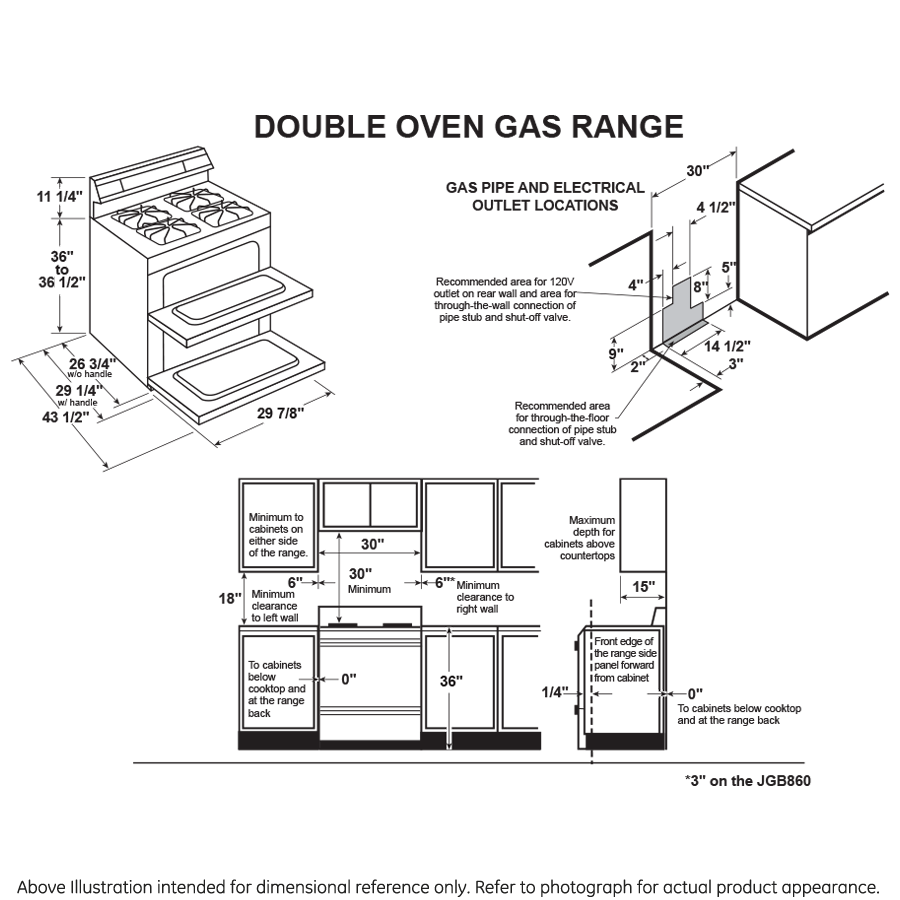 DOUBLE OVEN GAS RANGE

11 1/4"

36" to 36 1/2"

26 3/4" w/o handle

29 1/4" w/ handle

43 1/2"

29 7/8"

GAS PIPE AND ELECTRICAL OUTLET LOCATIONS

30"

4 1/2"

5"

8"

4"

Recommended area for 120V outlet on rear wall and area for through-the-wall connection of pipe stub and shut-off valve.

9"

2"

14 1/2"

3"

Recommended area for through-the-floor connection of pipe stub and shut-off valve.

Minimum to cabinets on either side of the range.

30"

30" Minimum

6"

6"*

Minimum clearance to right wall

18"

Minimum clearance to left wall

To cabinets below cooktop and at the range back

0"

36"

Maximum depth for cabinets above countertops

15"

Front edge of the range side panel forward from cabinet

1/4"

0"

To cabinets below cooktop and at the range back

*3" on the JGB860

Above Illustration intended for dimensional reference only. Refer to photograph for actual product appearance.