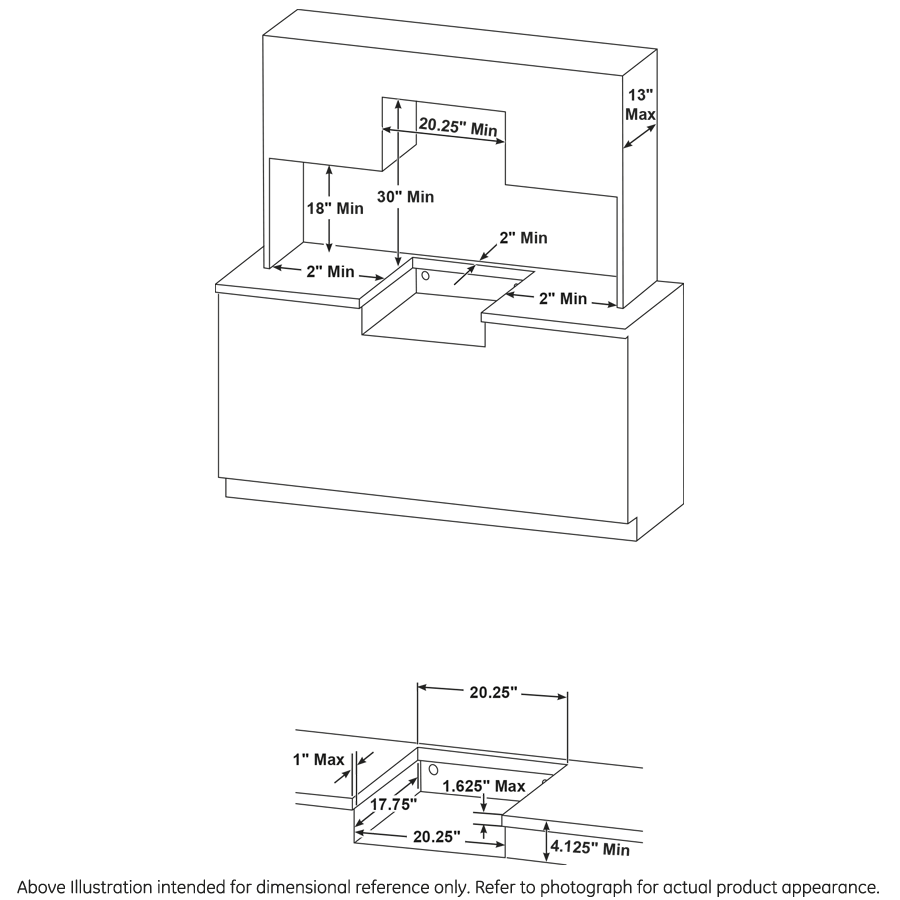 13" Max

20.25" Min

18" Min

30" Min

2" Min

2" Min

2" Min

20.25"

1" Max

1.625" Max

17.75"

20.25"

4.125" Min

Above Illustration intended for dimensional reference only. Refer to photograph for actual product appearance.