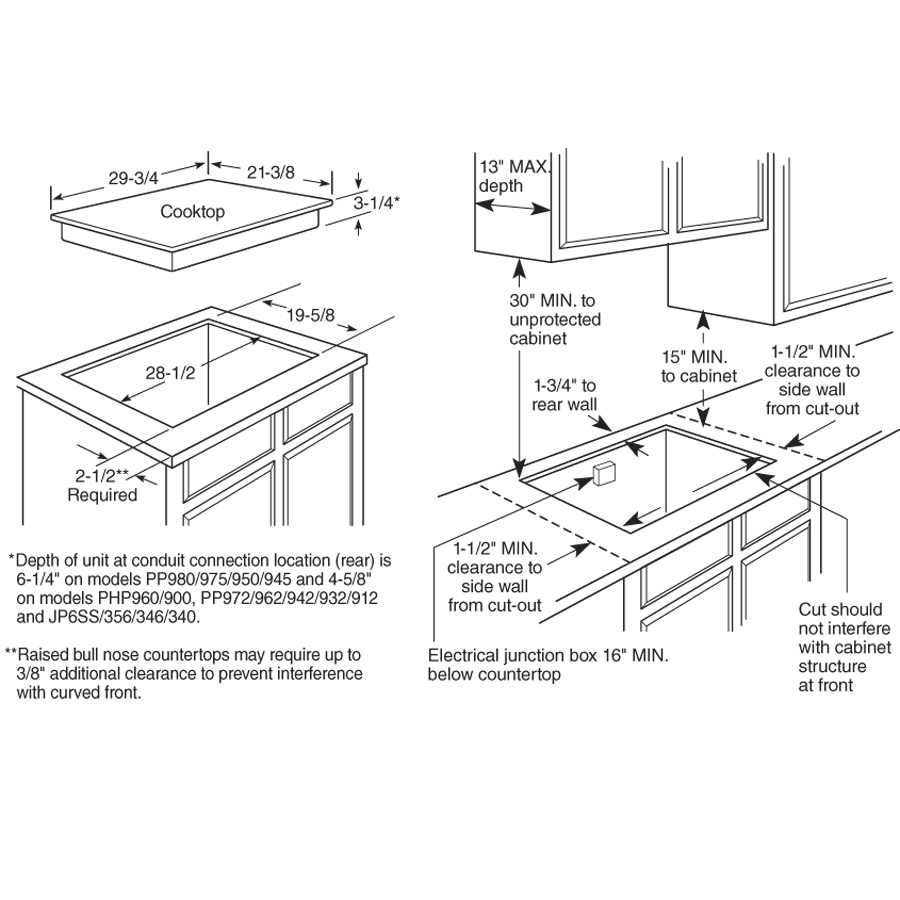 29-3/4

21-3/8

3-1/4*

Cooktop

19-5/8

28-1/2

2-1/2**
Required

*Depth of unit at conduit connection location (rear) is 6-1/4" on models PP980/975/950/945 and 4-5/8" on models PHP960/900, PP972/962/942/932/912 and JP6SS/356/346/340.

**Raised bull nose countertops may require up to 3/8" additional clearance to prevent interference with curved front.

13" MAX. depth

30" MIN. to unprotected cabinet

15" MIN. to cabinet

1-1/2" MIN. clearance to side wall from cut-out

1-3/4" to rear wall

1-1/2" MIN. clearance to side wall from cut-out

Cut should not interfere with cabinet structure at front

Electrical junction box 16" MIN. below countertop