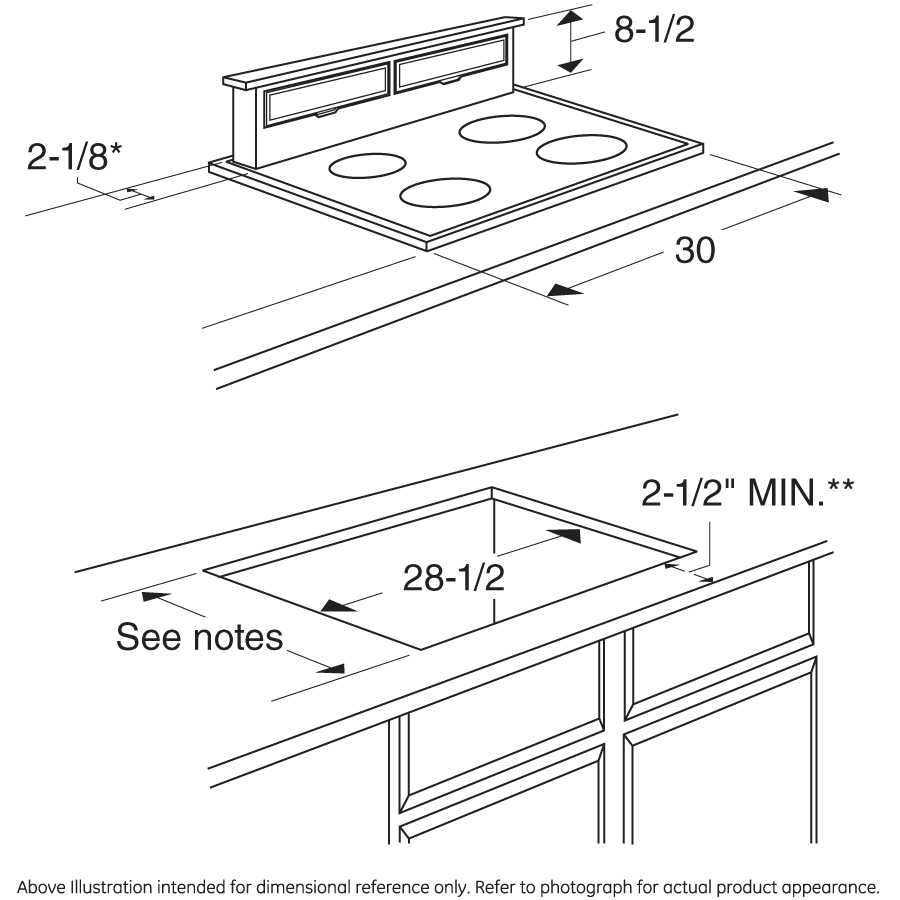 8-1/2

2-1/8*

30

2-1/2" MIN.**

28-1/2

See notes

Above Illustration intended for dimensional reference only. Refer to photograph for actual product appearance.