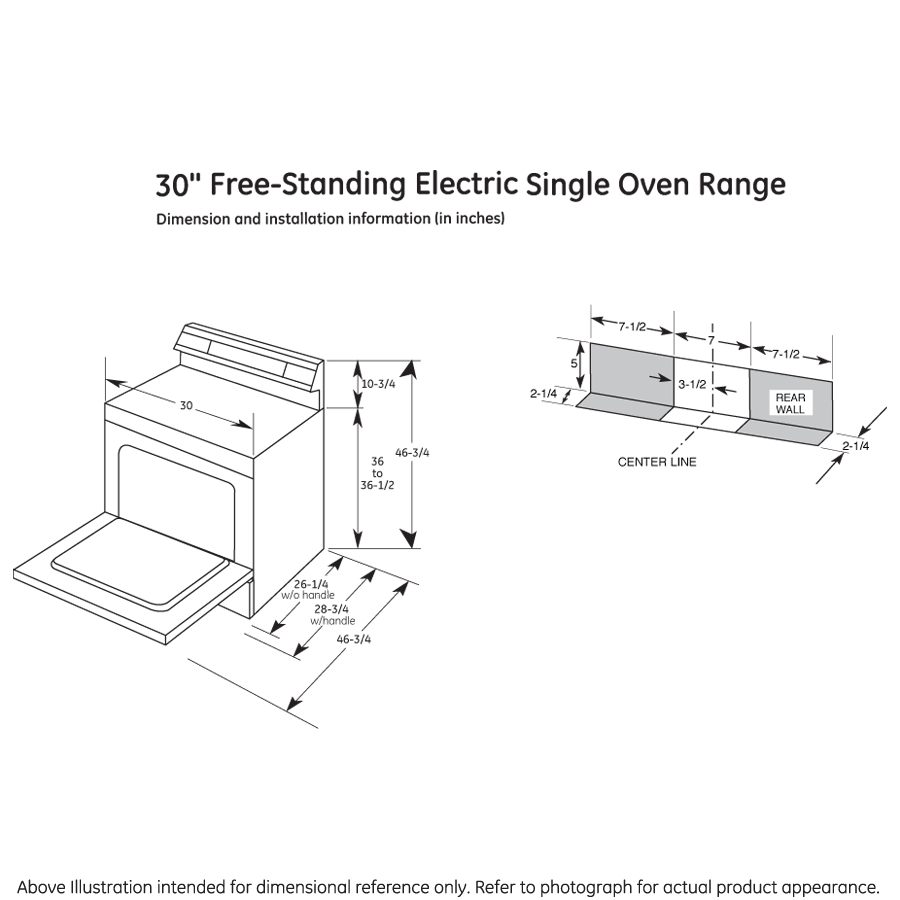 30" Free-Standing Electric Single Oven Range

Dimension and installation information (in inches)

30

10-3/4

36
to
36-1/2

46-3/4

26-1/4
w/o handle

28-3/4
w/handle

46-3/4

7-1/2

7

7-1/2

5

3-1/2

2-1/4

REAR
WALL

2-1/4

CENTER LINE

Above Illustration intended for dimensional reference only. Refer to photograph for actual product appearance.