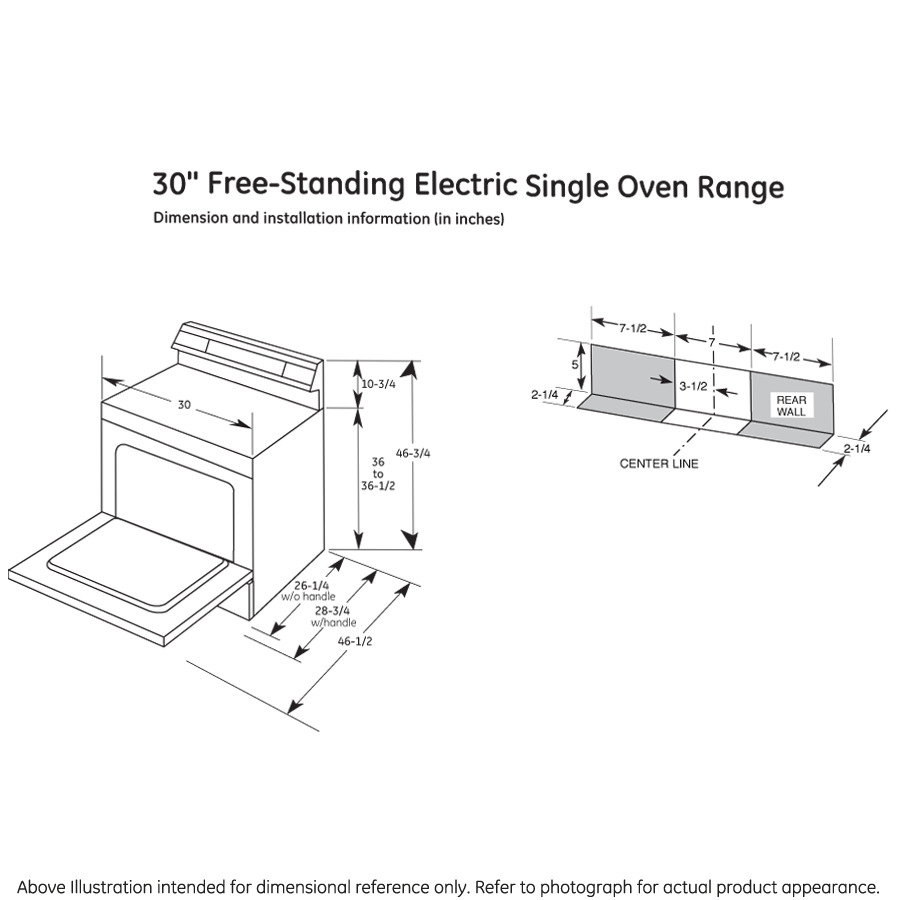 30" Free-Standing Electric Single Oven Range
Dimension and installation information (in inches)

30
10-3/4
36 to 36-1/2
46-3/4
26-1/4 w/o handle
28-3/4 w/handle
46-1/2

7-1/2
7
7-1/2
5
3-1/2
2-1/4
REAR WALL
CENTER LINE
2-1/4

Above Illustration intended for dimensional reference only. Refer to photograph for actual product appearance.