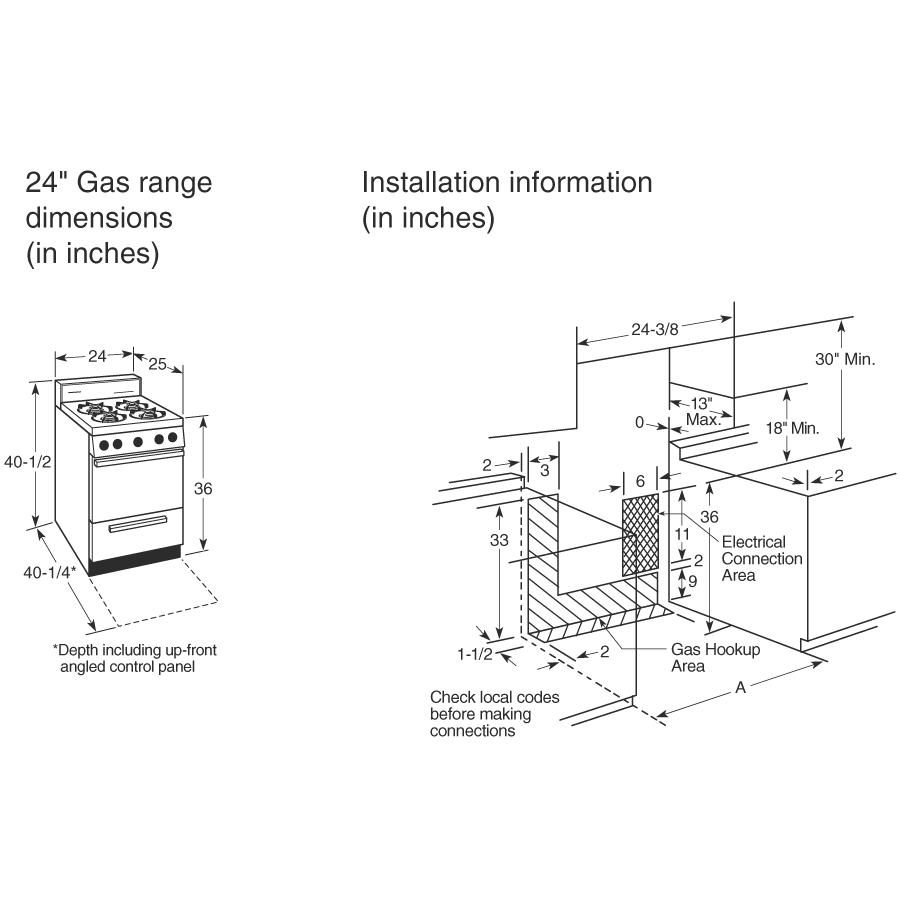 24" Gas range dimensions (in inches)

24
25
40-1/2
36
40-1/4*

*Depth including up-front angled control panel

Installation information (in inches)

24-3/8
30" Min.
13" Max.
0
18" Min.
2
3
6
2
36
33
11
2
9
Electrical Connection Area
1-1/2
2
Gas Hookup Area
A
Check local codes before making connections