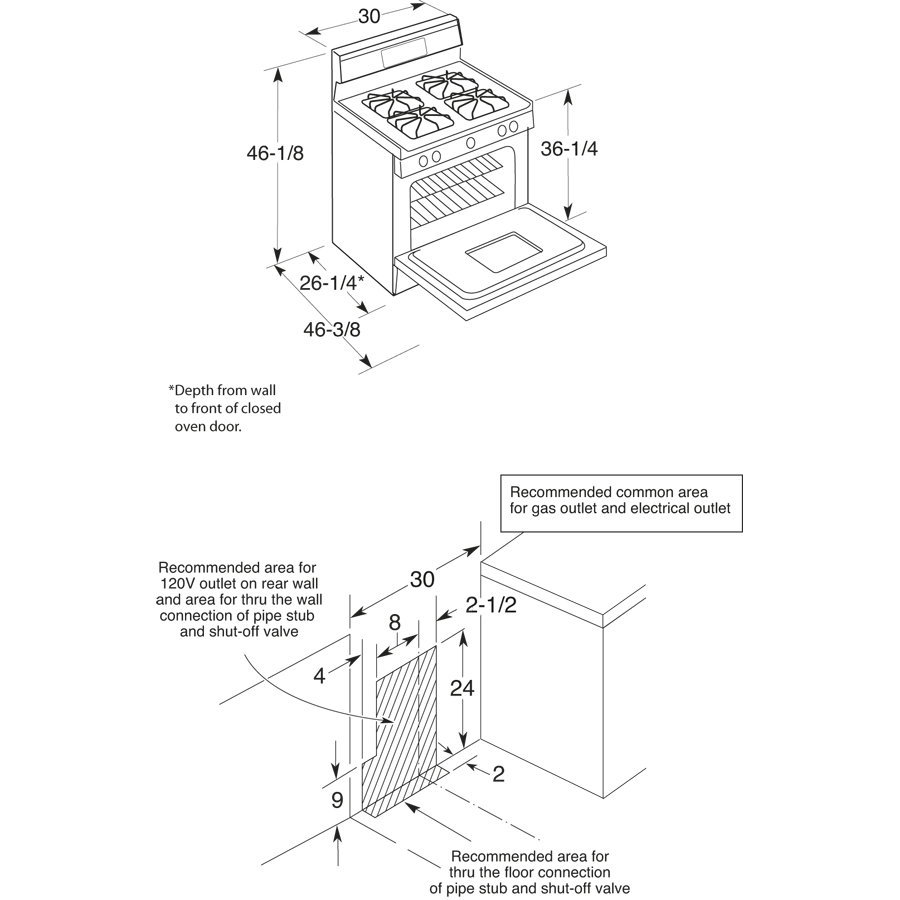 30

46-1/8

36-1/4

26-1/4*

46-3/8

*Depth from wall to front of closed oven door.

Recommended common area for gas outlet and electrical outlet

Recommended area for 120V outlet on rear wall and area for thru the wall connection of pipe stub and shut-off valve

30

8

2-1/2

4

24

2

9

Recommended area for thru the floor connection of pipe stub and shut-off valve