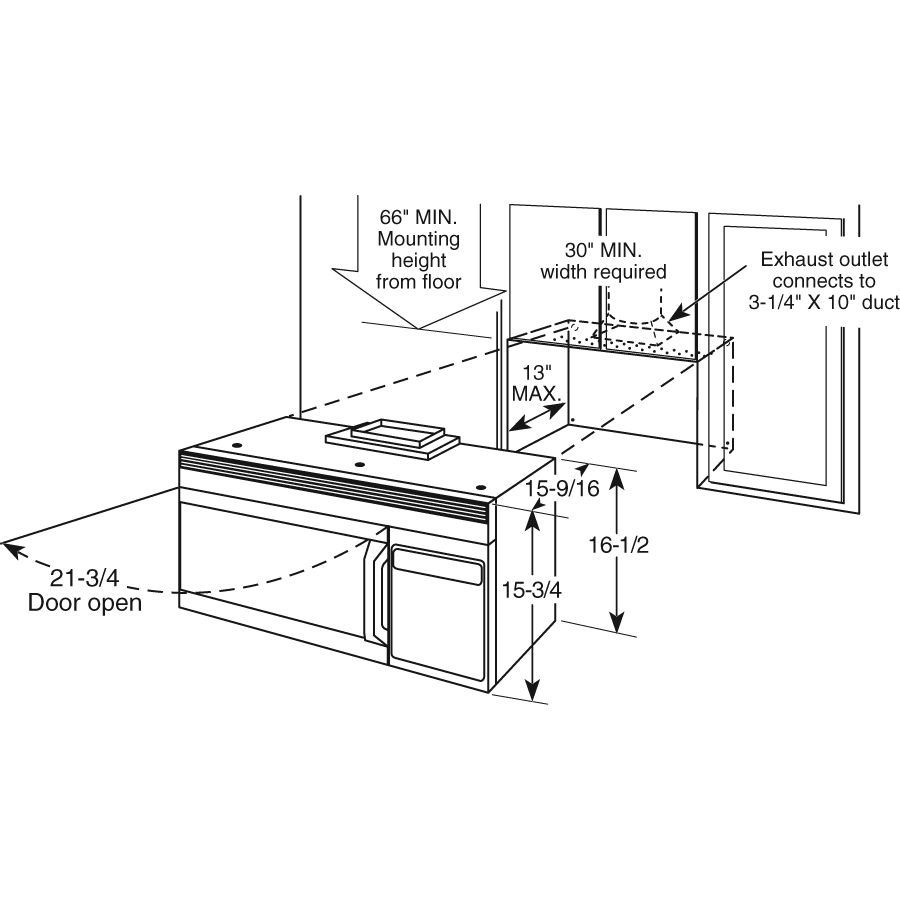 66" MIN.
Mounting
height
from floor

30" MIN.
width required

Exhaust outlet
connects to
3-1/4" X 10" duct

13"
MAX.

15-9/16

16-1/2

15-3/4

21-3/4
Door open