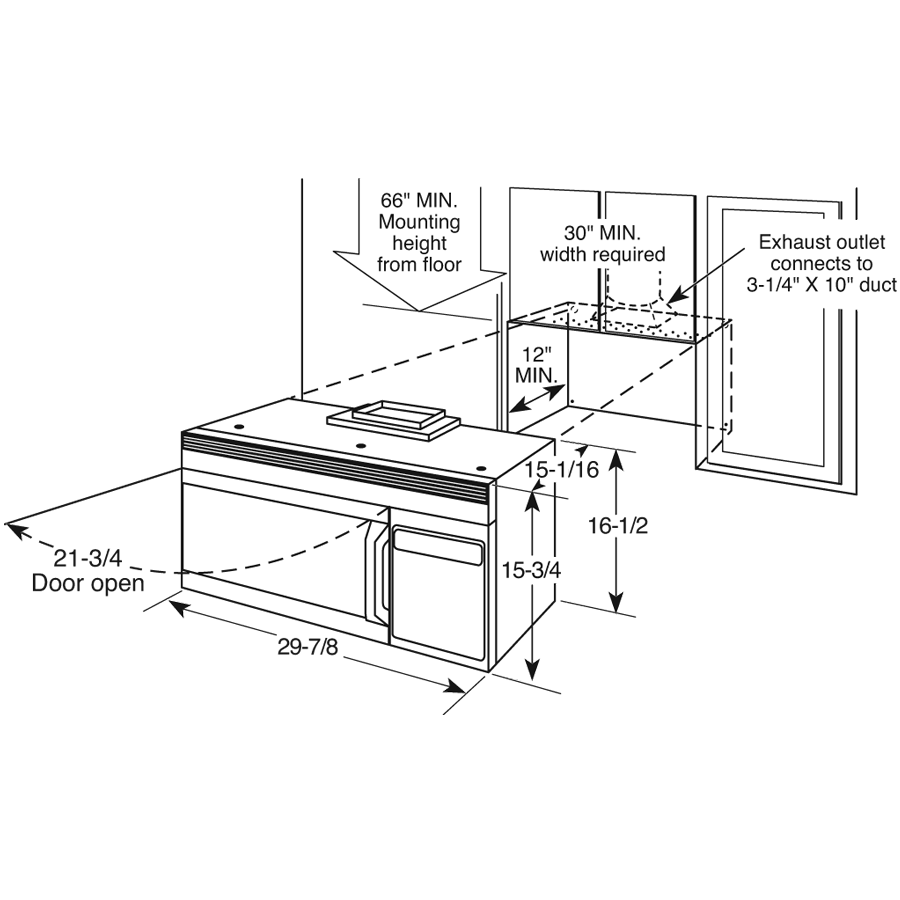 66" MIN.
Mounting
height
from floor

30" MIN.
width required

Exhaust outlet
connects to
3-1/4" X 10" duct

12"
MIN.

15-1/16

16-1/2

15-3/4

21-3/4
Door open

29-7/8