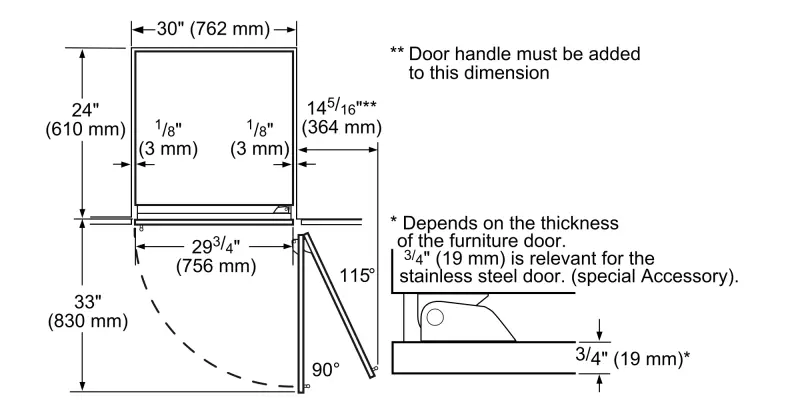 30" (762 mm)

** Door handle must be added to this dimension

24" (610 mm)

$^1/_8$" (3 mm)

$^1/_8$" (3 mm)

$14^5/_{16}$"** (364 mm)

* Depends on the thickness of the furniture door. $^3/_4$" (19 mm) is relevant for the stainless steel door. (special Accessory).

$29^3/_4$" (756 mm)

115°

33" (830 mm)

90°

$^3/_4$" (19 mm)*