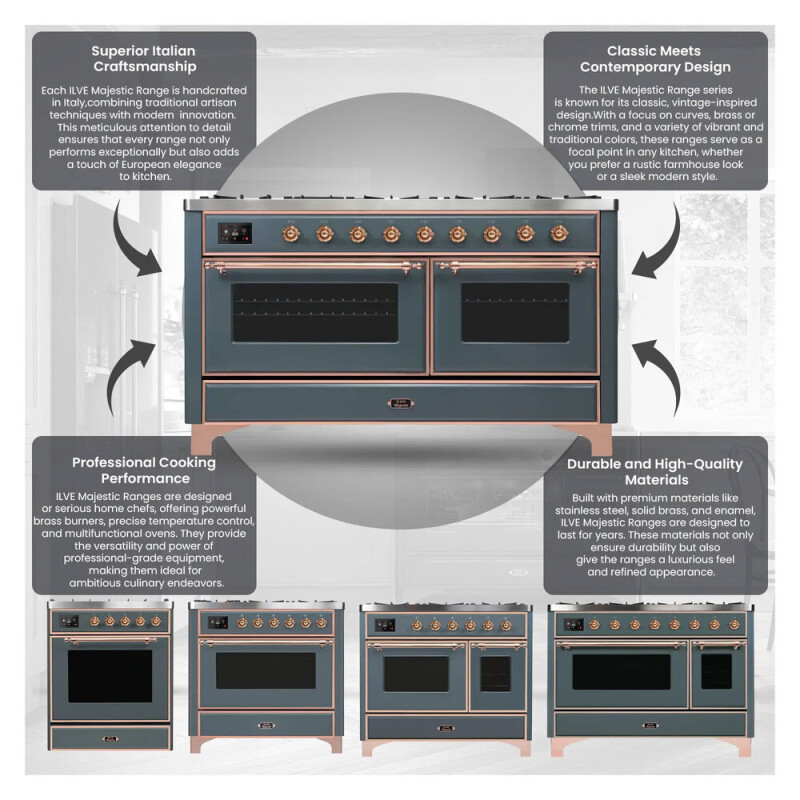 Superior Italian Craftsmanship

Each ILVE Majestic Range is handcrafted in Italy,combining traditional artisan techniques with modern innovation. This meticulous attention to detail ensures that every range not only performs exceptionally but also adds a touch of European elegance to kitchen.

Classic Meets Contemporary Design

The ILVE Majestic Range series is known for its classic, vintage-inspired design.With a focus on curves, brass or chrome trims, and a variety of vibrant and traditional colors, these ranges serve as a focal point in any kitchen, whether you prefer a rustic farmhouse look or a sleek modern style.

Professional Cooking Performance

ILVE Majestic Ranges are designed or serious home chefs, offering powerful brass burners, precise temperature control, and multifunctional ovens. They provide the versatility and power of professional-grade equipment, making them ideal for ambitious culinary endeavors.

Durable and High-Quality Materials

Built with premium materials like stainless steel, solid brass, and enamel, ILVE Majestic Ranges are designed to last for years. These materials not only ensure durability but also give the ranges a luxurious feel and refined appearance.