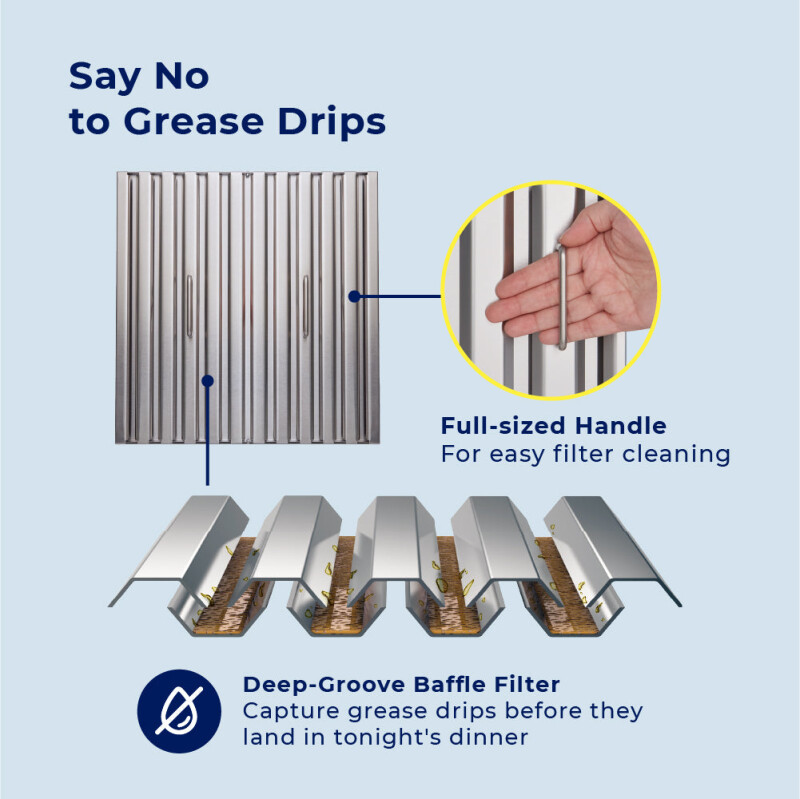 Say No
to Grease Drips

Full-sized Handle
For easy filter cleaning

Deep-Groove Baffle Filter
Capture grease drips before they land in tonight's dinner