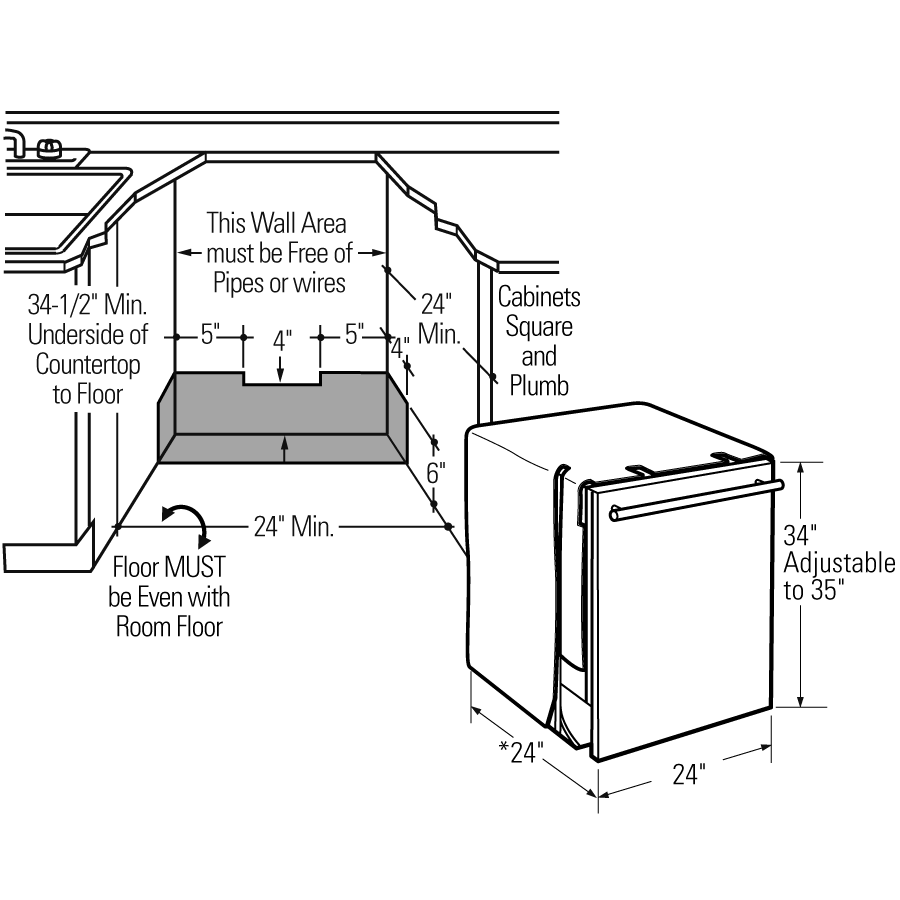 This Wall Area must be Free of Pipes or wires

34-1/2" Min. Underside of Countertop to Floor

5"

4"

5"

4"

24" Min.

Cabinets Square and Plumb

6"

24" Min.

Floor MUST be Even with Room Floor

34" Adjustable to 35"

*24"

24"