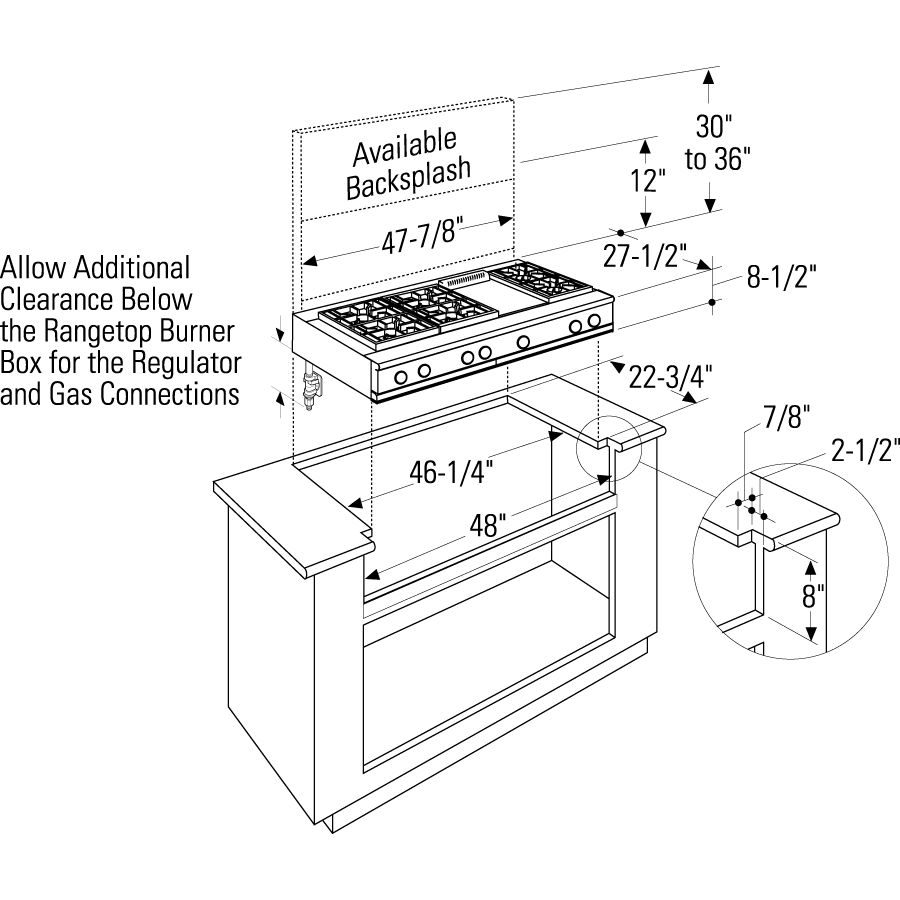 Available Backsplash

30" to 36"

12"

47-7/8"

27-1/2"

8-1/2"

Allow Additional Clearance Below the Rangetop Burner Box for the Regulator and Gas Connections

22-3/4"

7/8"

2-1/2"

46-1/4"

48"

8"